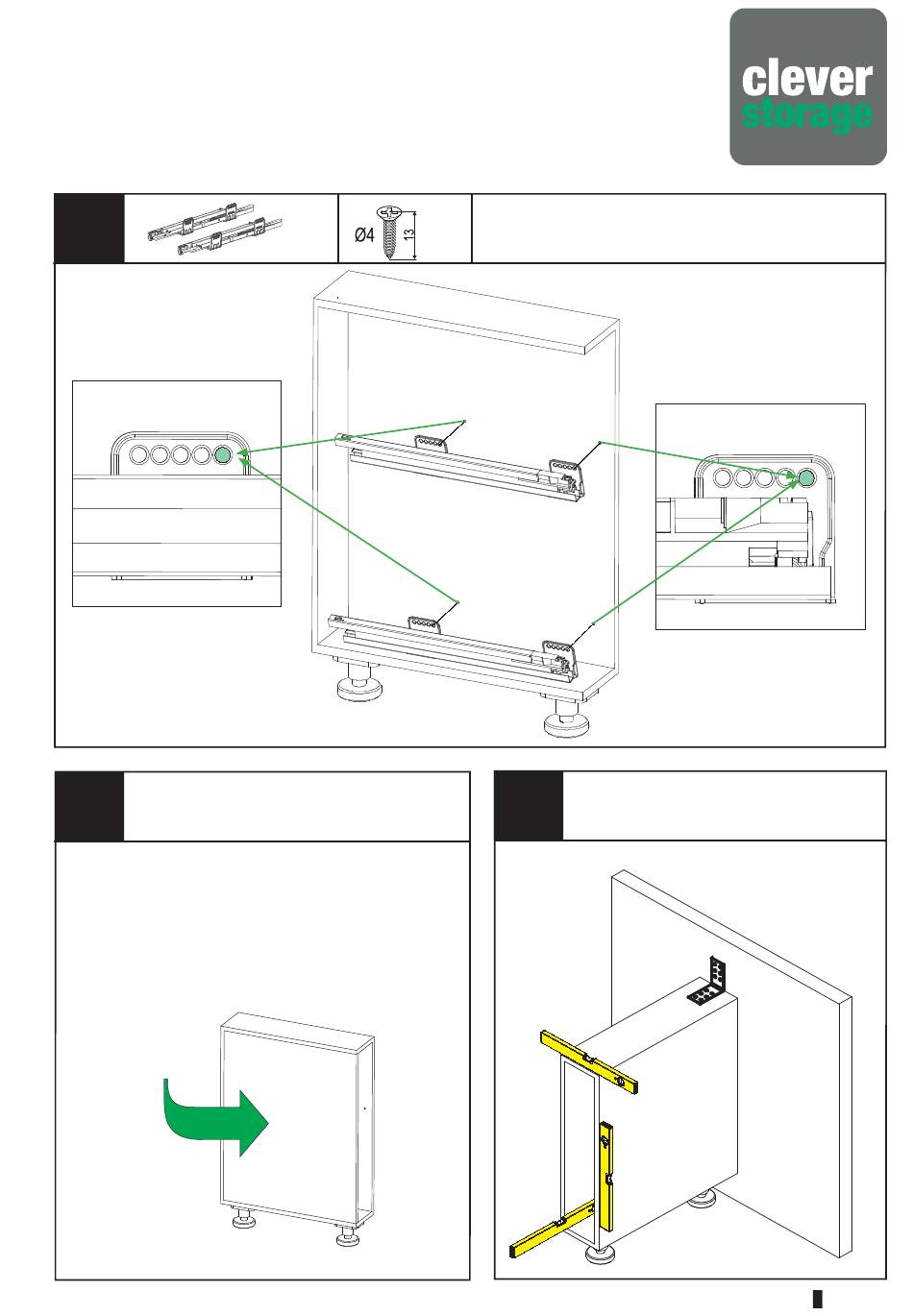 clever storage

Ø4

13