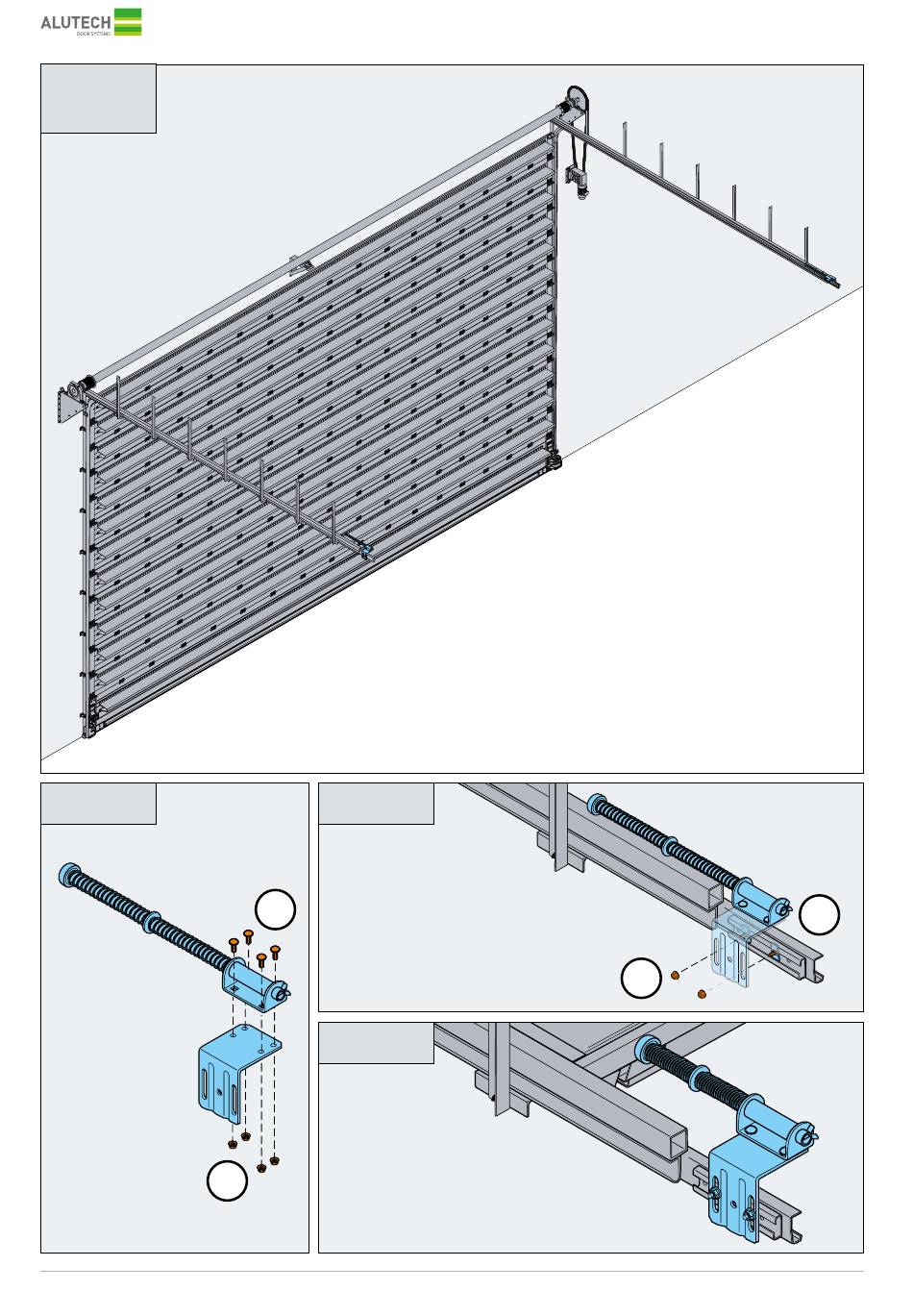 ALUTECH
DOOR SYSTEMS