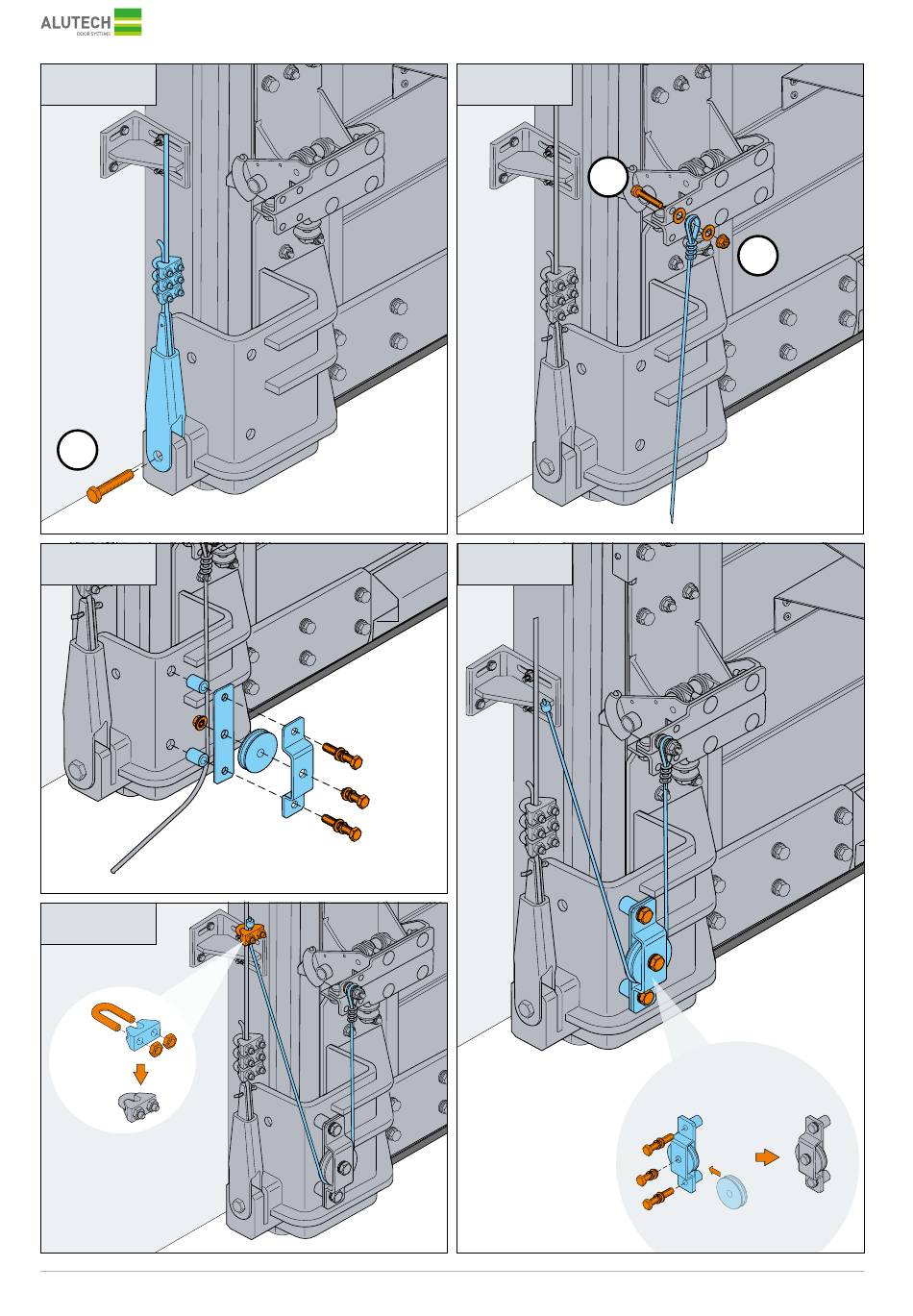 ALUTECH
DOOR SYSTEMS