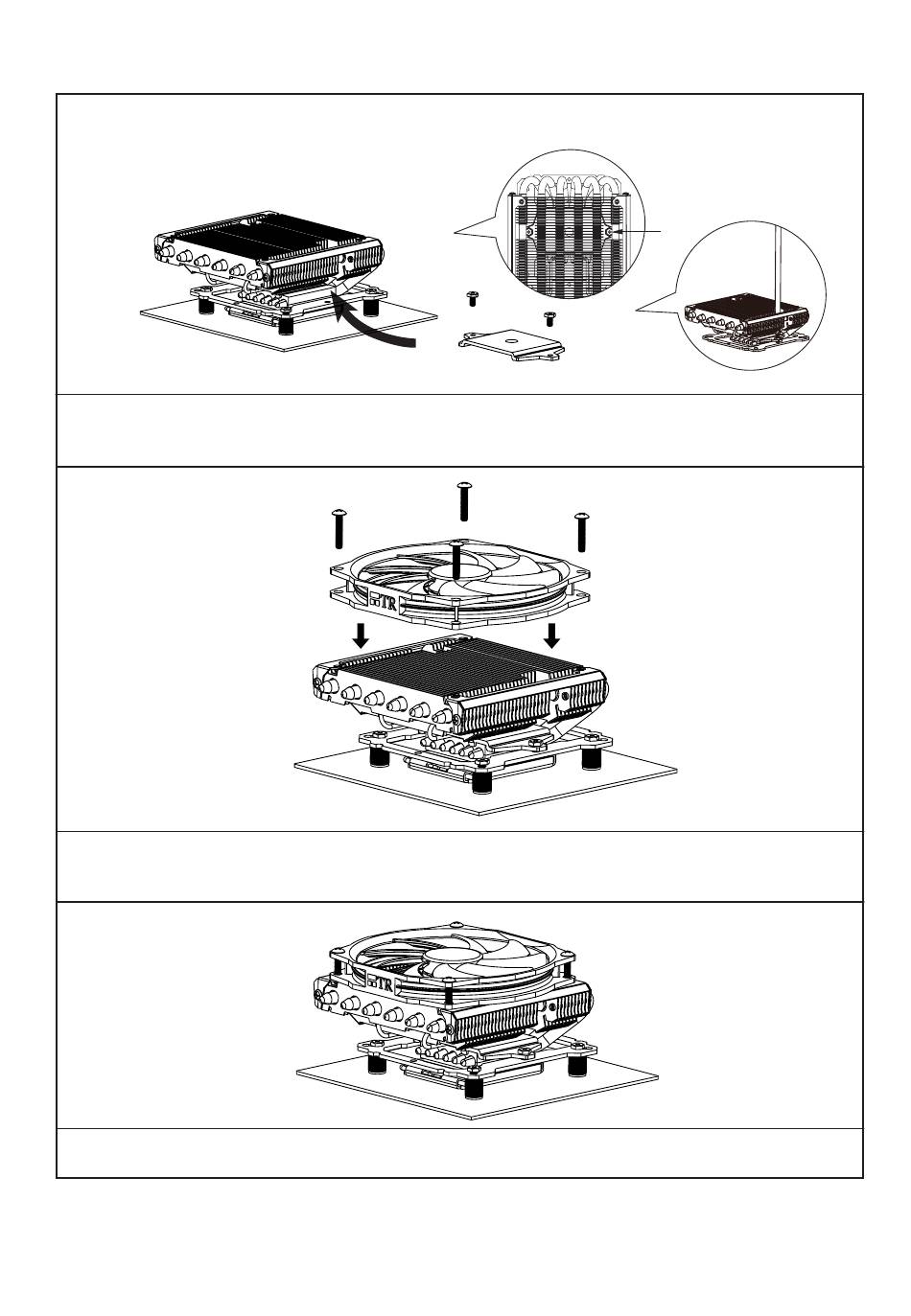 TR

TR