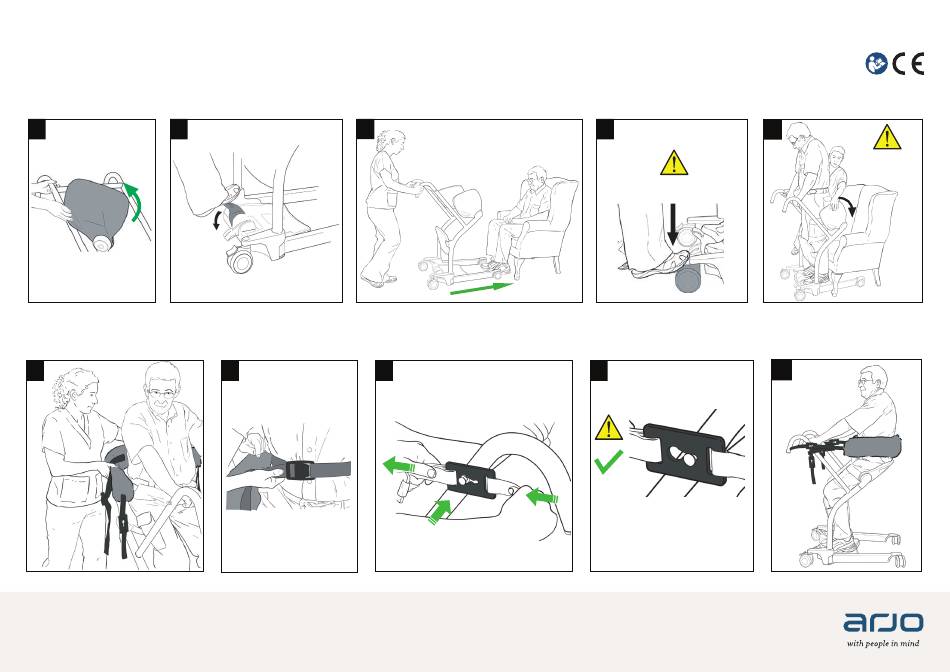 CE

arjo
with people in mind