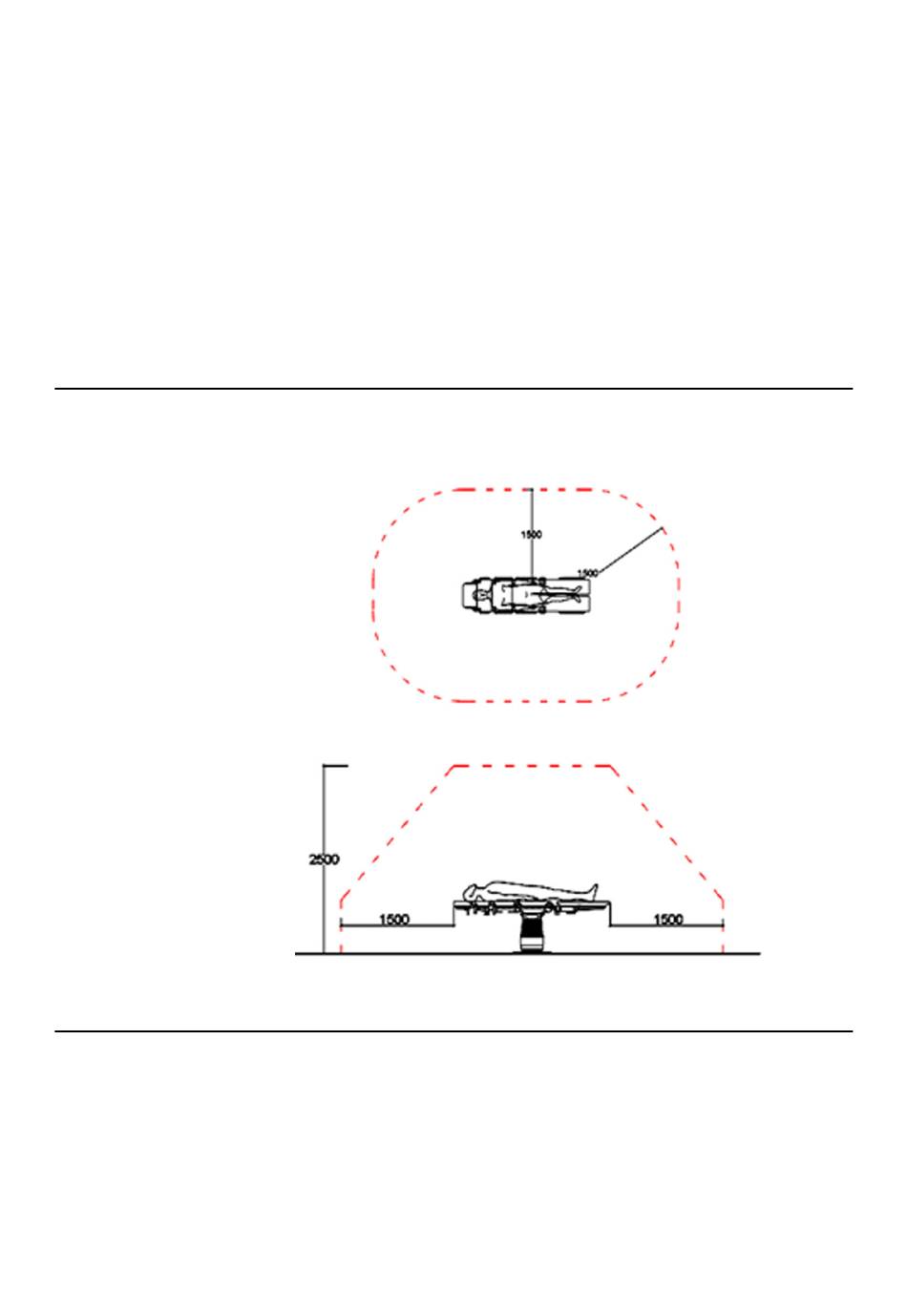 1500

1500

2500

1500

1500