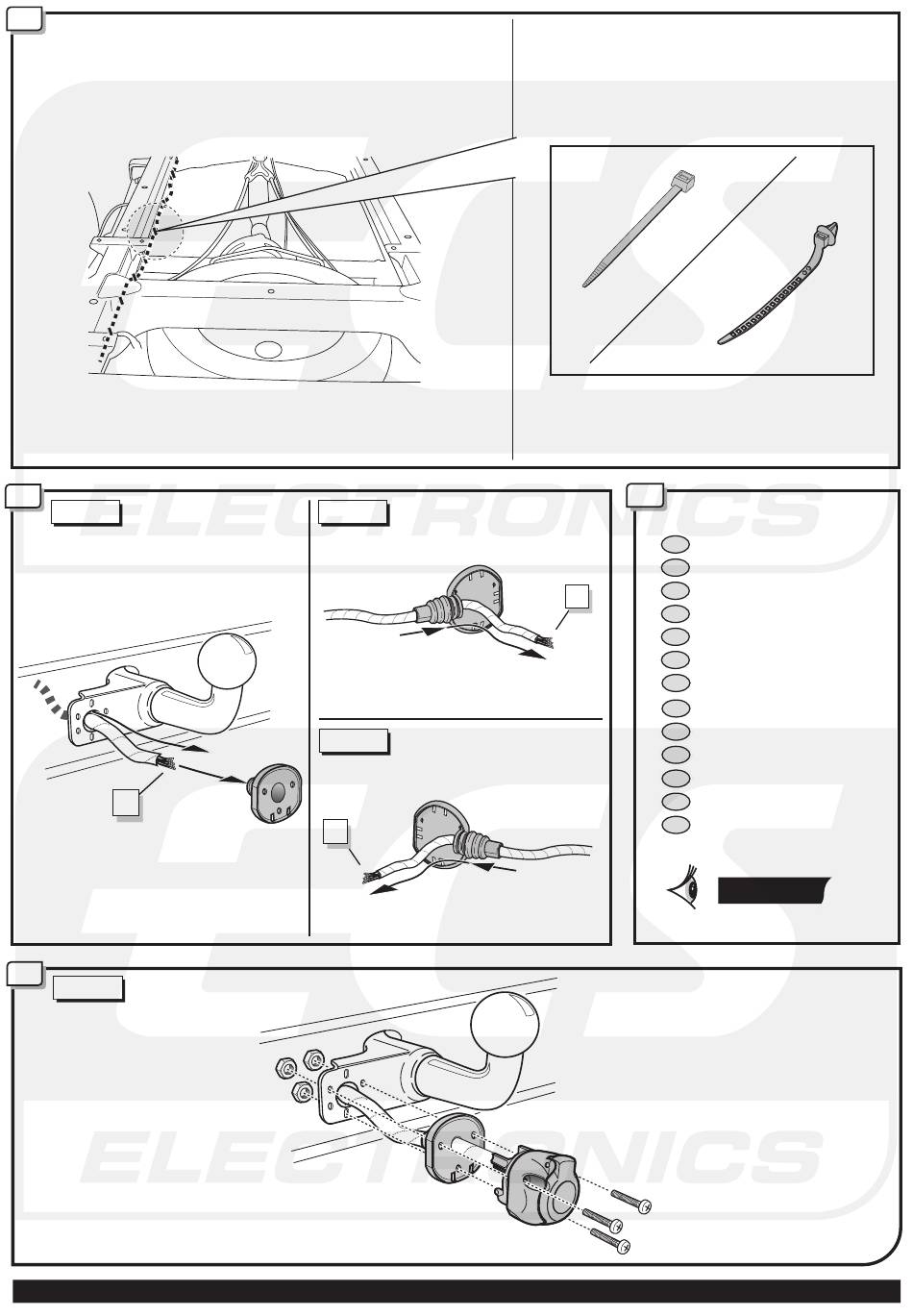 ELECTRONICS

ELECTRONICS