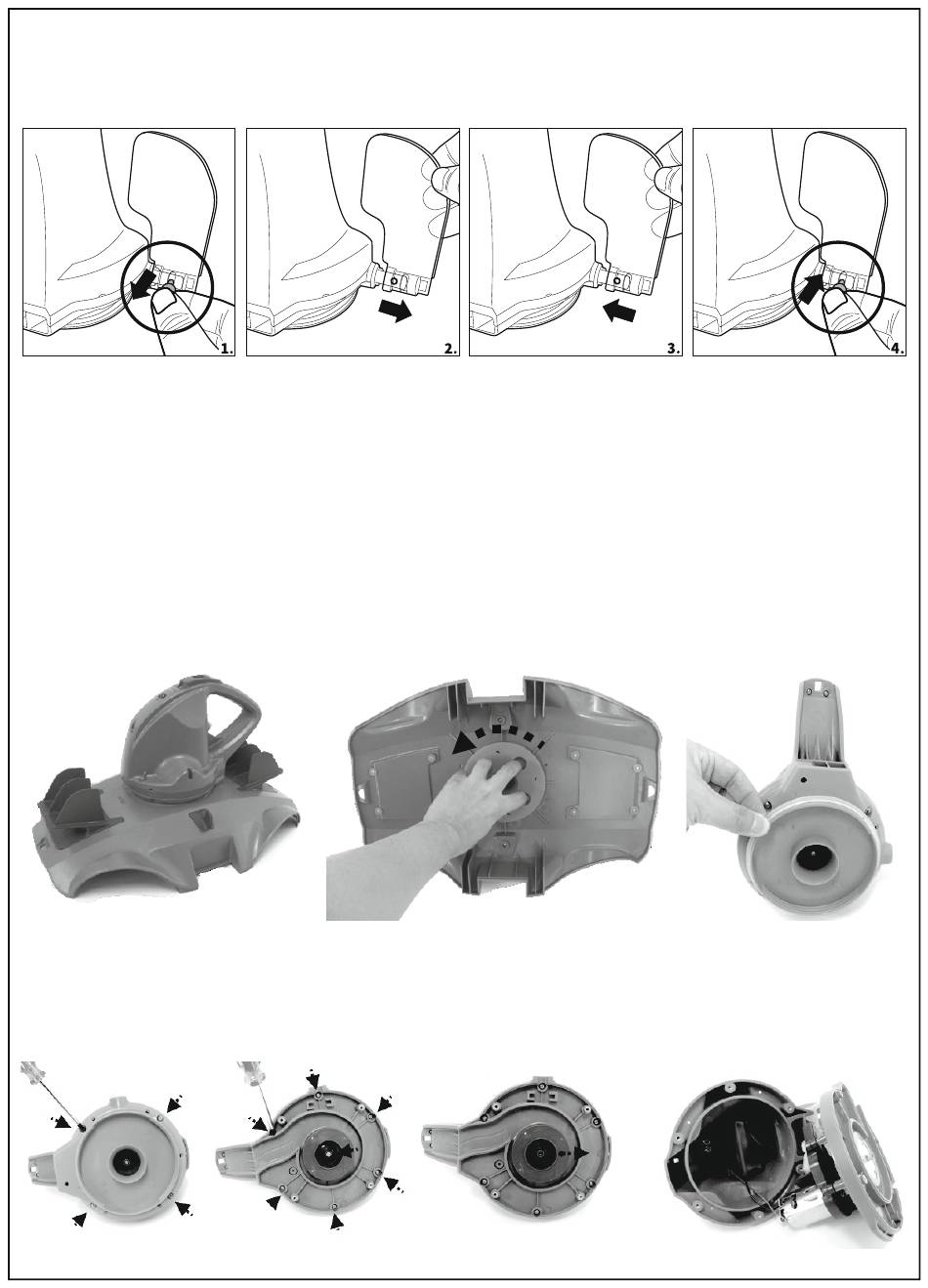 1.
2.
3.
4.