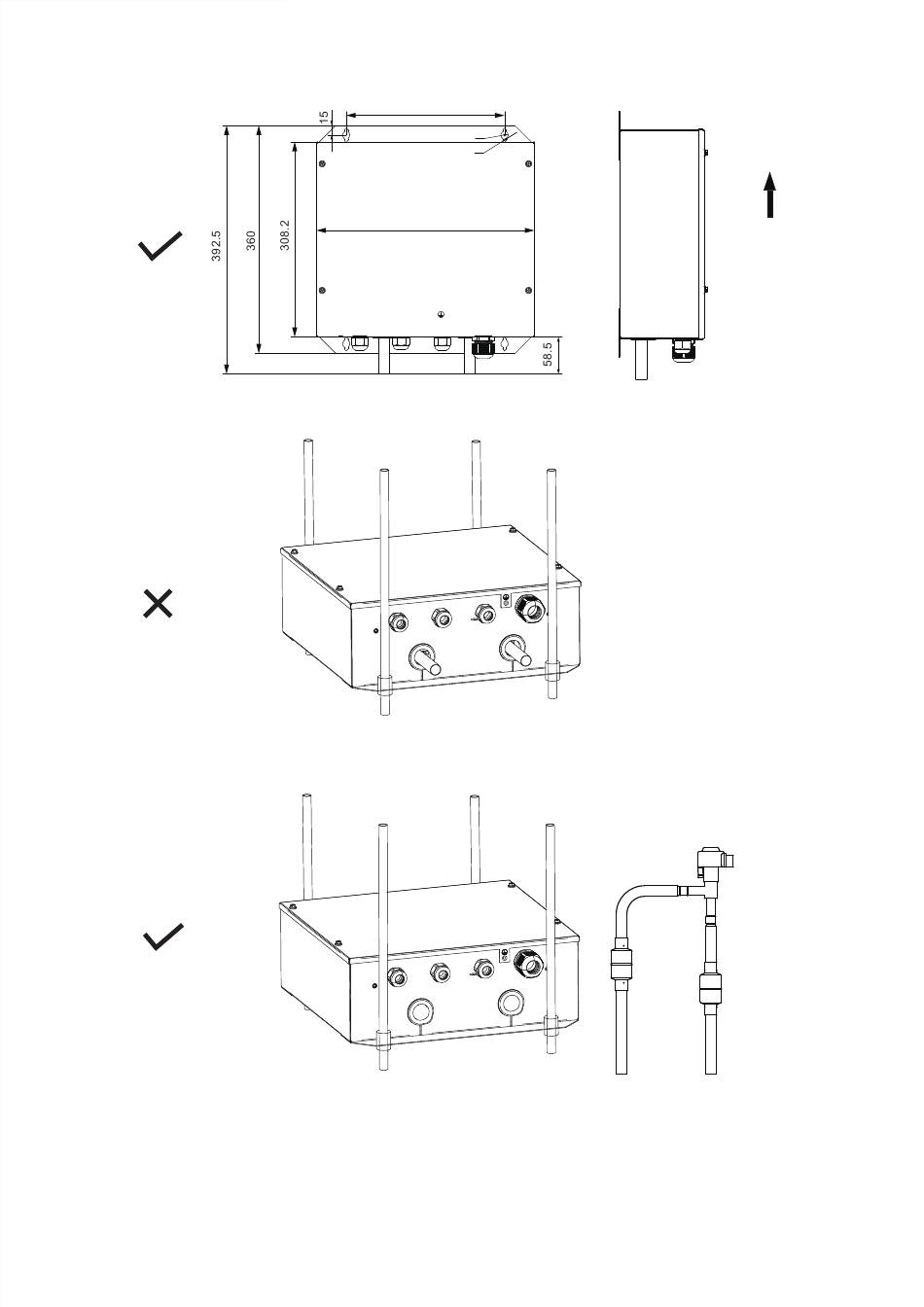 15
392.5
360
308.2
58.5