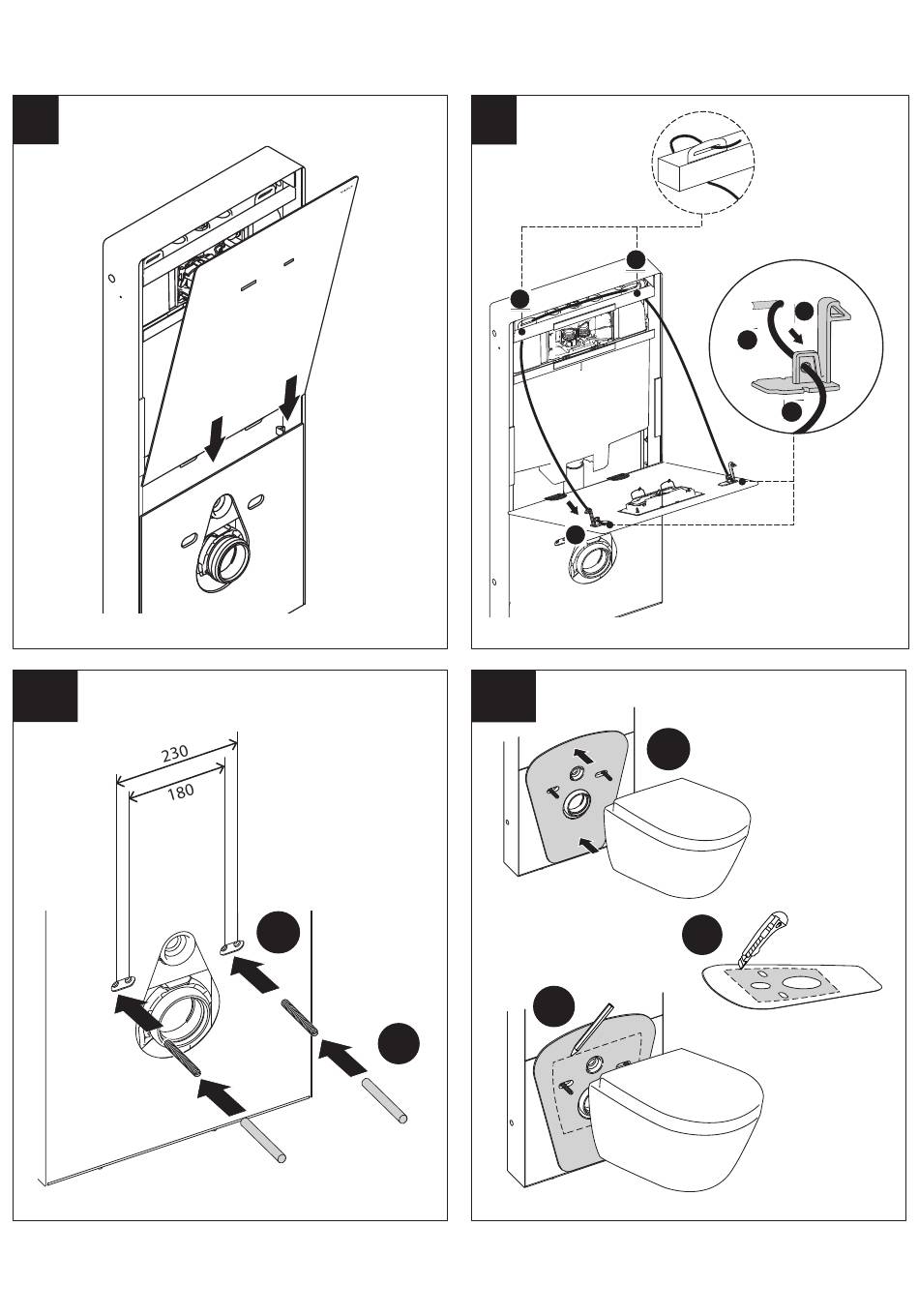 230

180