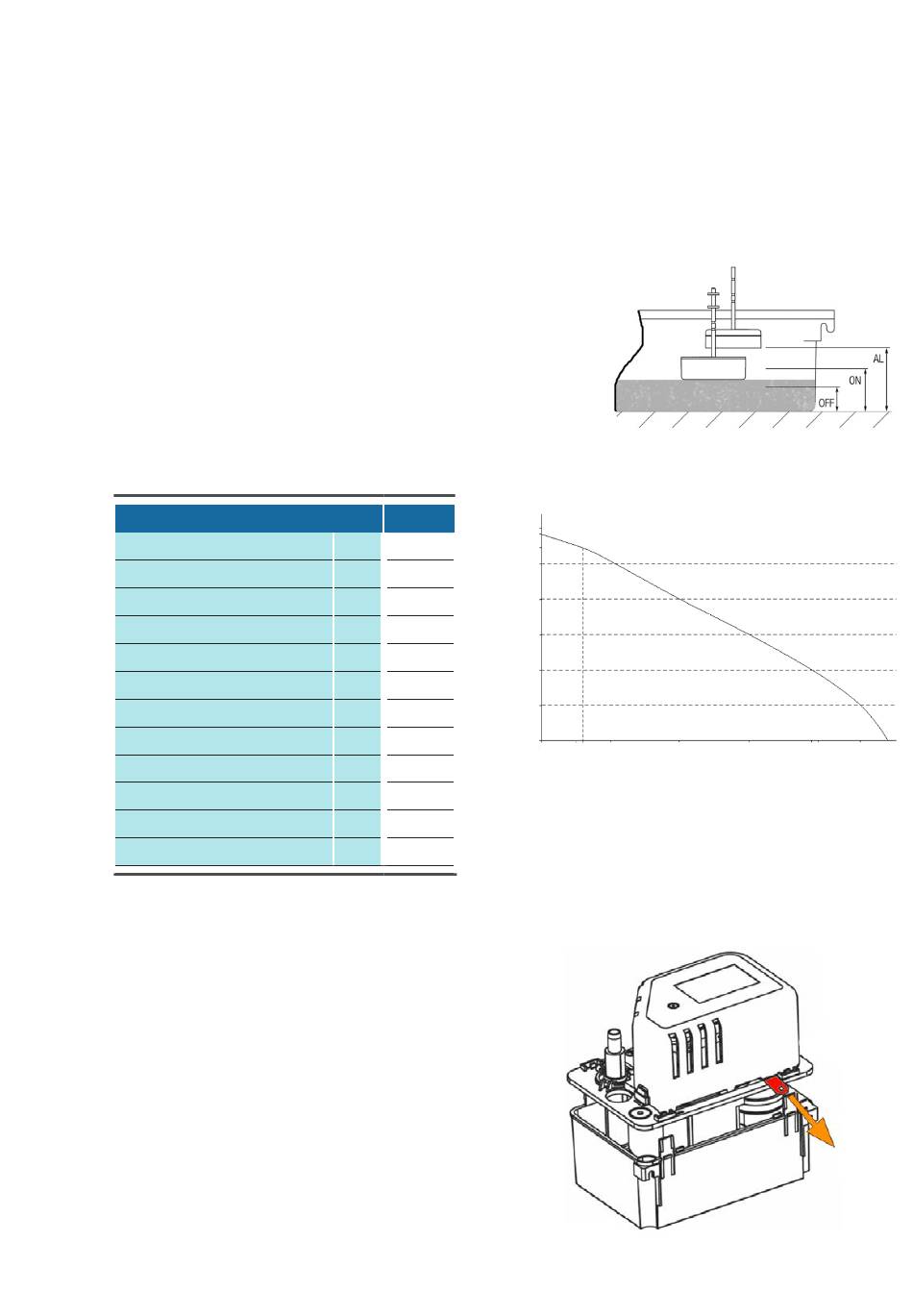 AL

ON

OFF