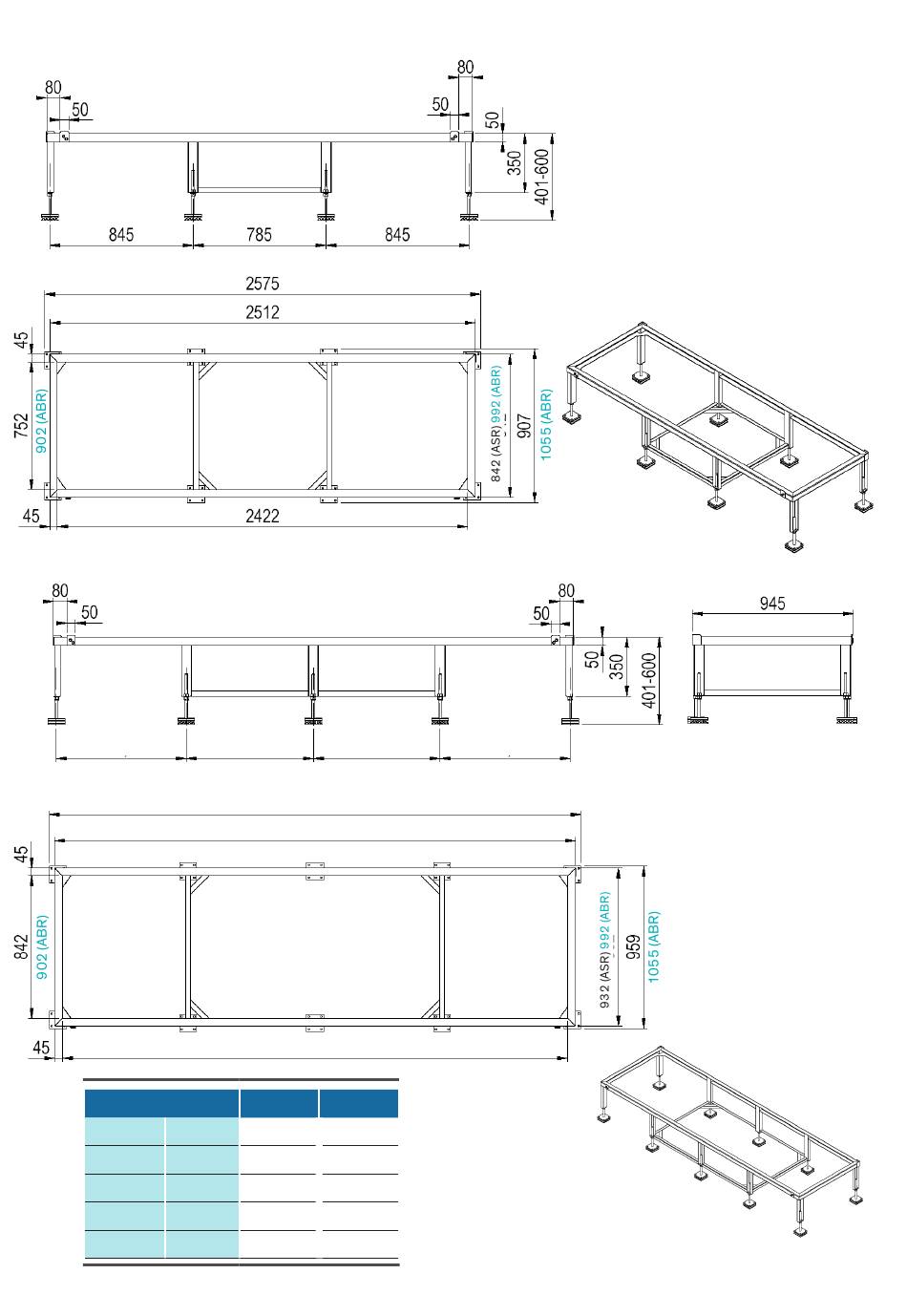 80
50
80
50
50
350
401-600
845
785
845

2575
2512
45
752
902 (ABR)
842 (ASR) 992 (ABR)
907
1055 (ABR)
45
2422

80
50
80
50
50
350
401-600
945

45
842
902 (ABR)
932 (ASR) 992 (ABR)
959
1055 (ABR)
45