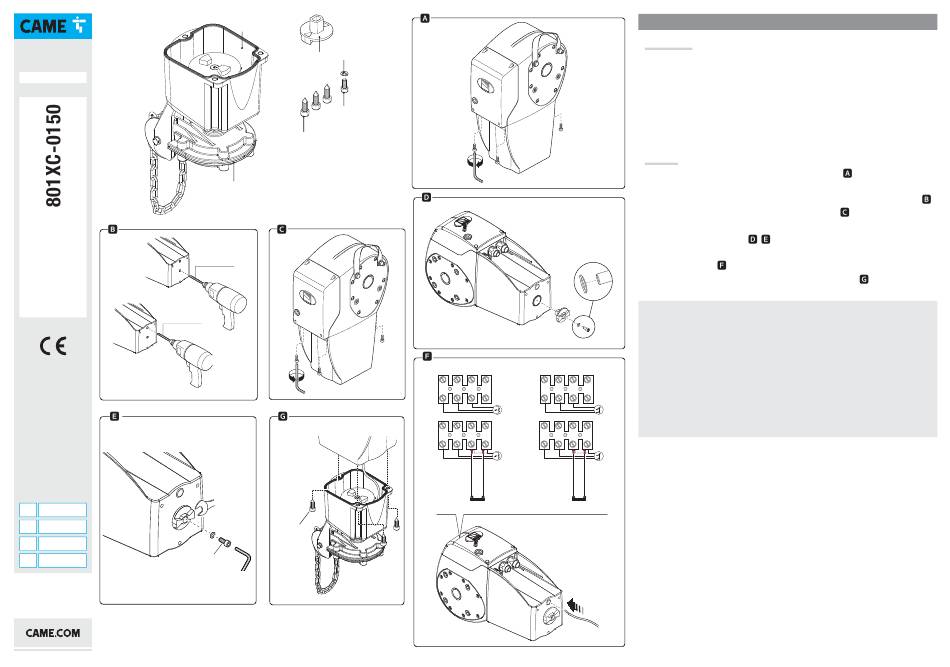 CAME

801XC-0150

CE

CAME.COM

A

B

C

D

E

F

G

A

B

C

D E

F

G