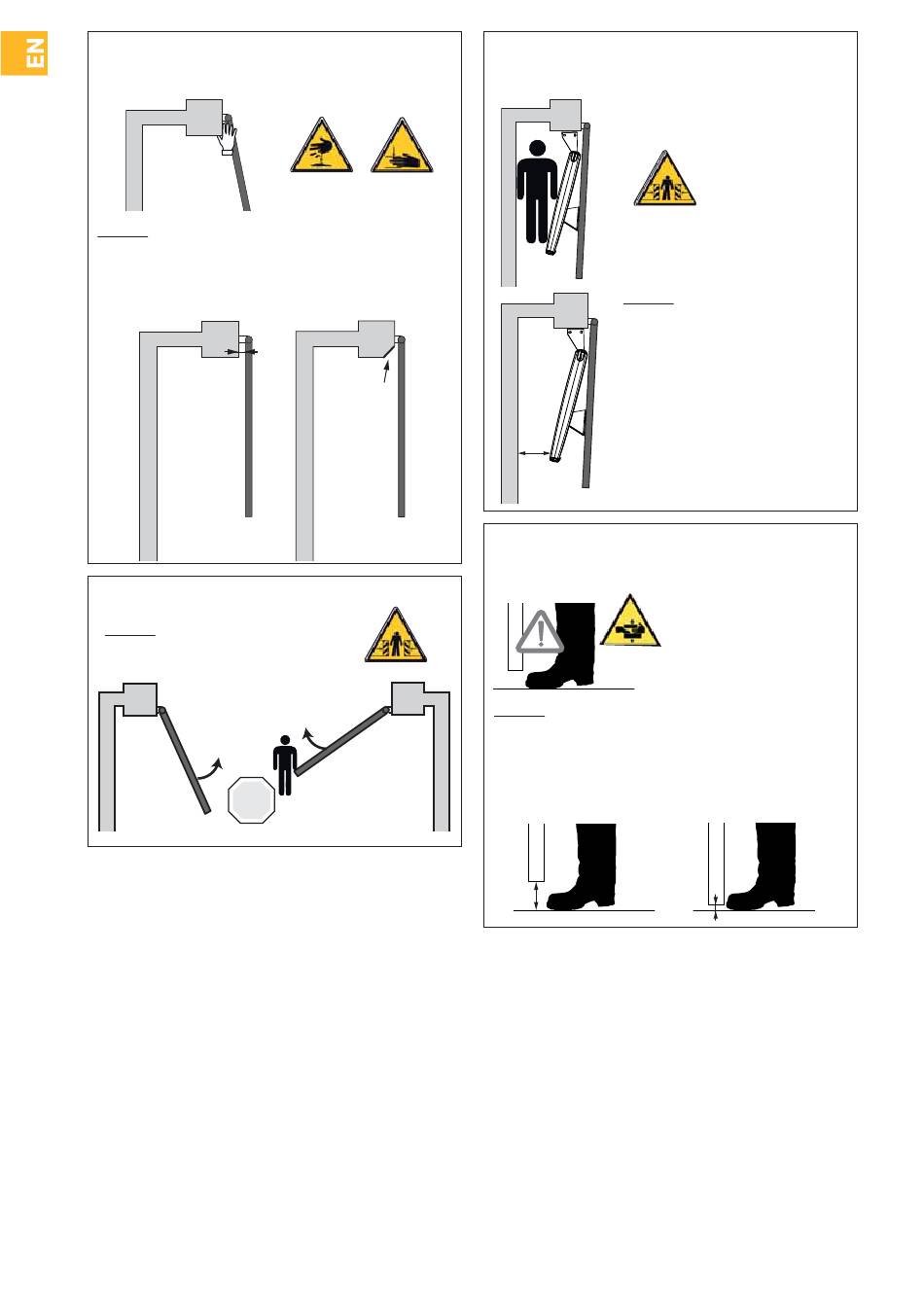 EN