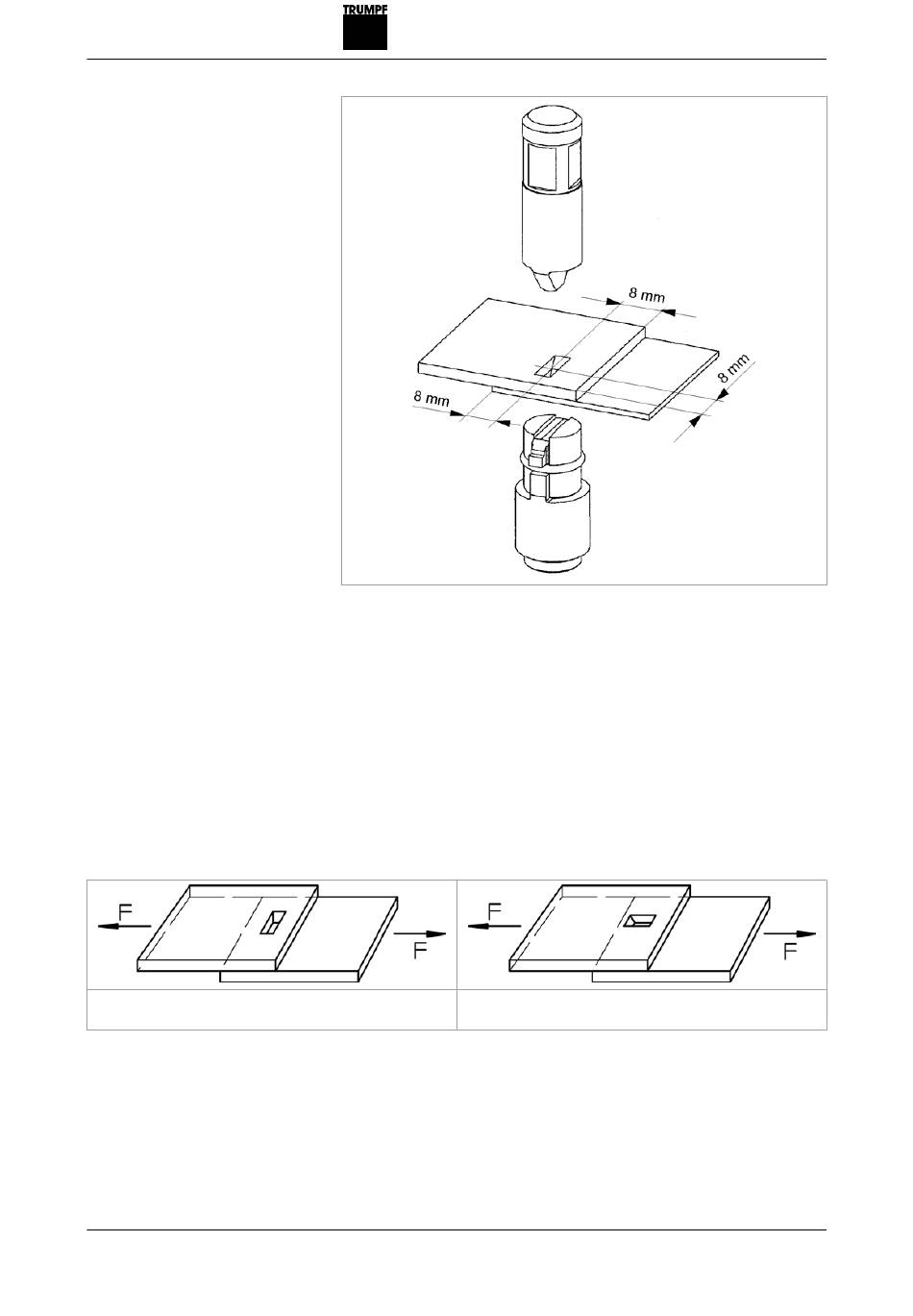 TRUMPF

8 mm
8 mm
8 mm

F
F

F
F