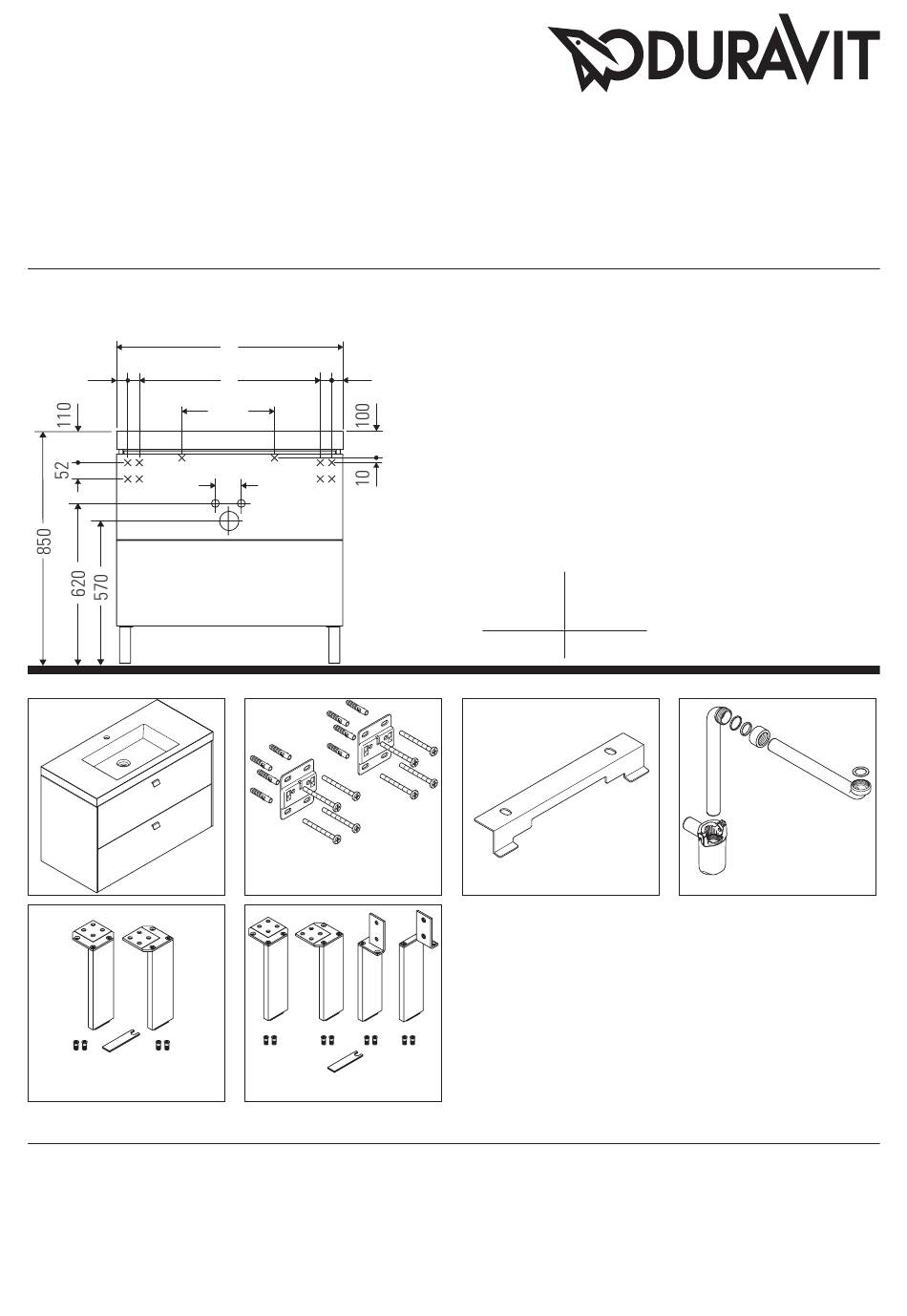 DURAVIT

110
100
52
10
850
620
570