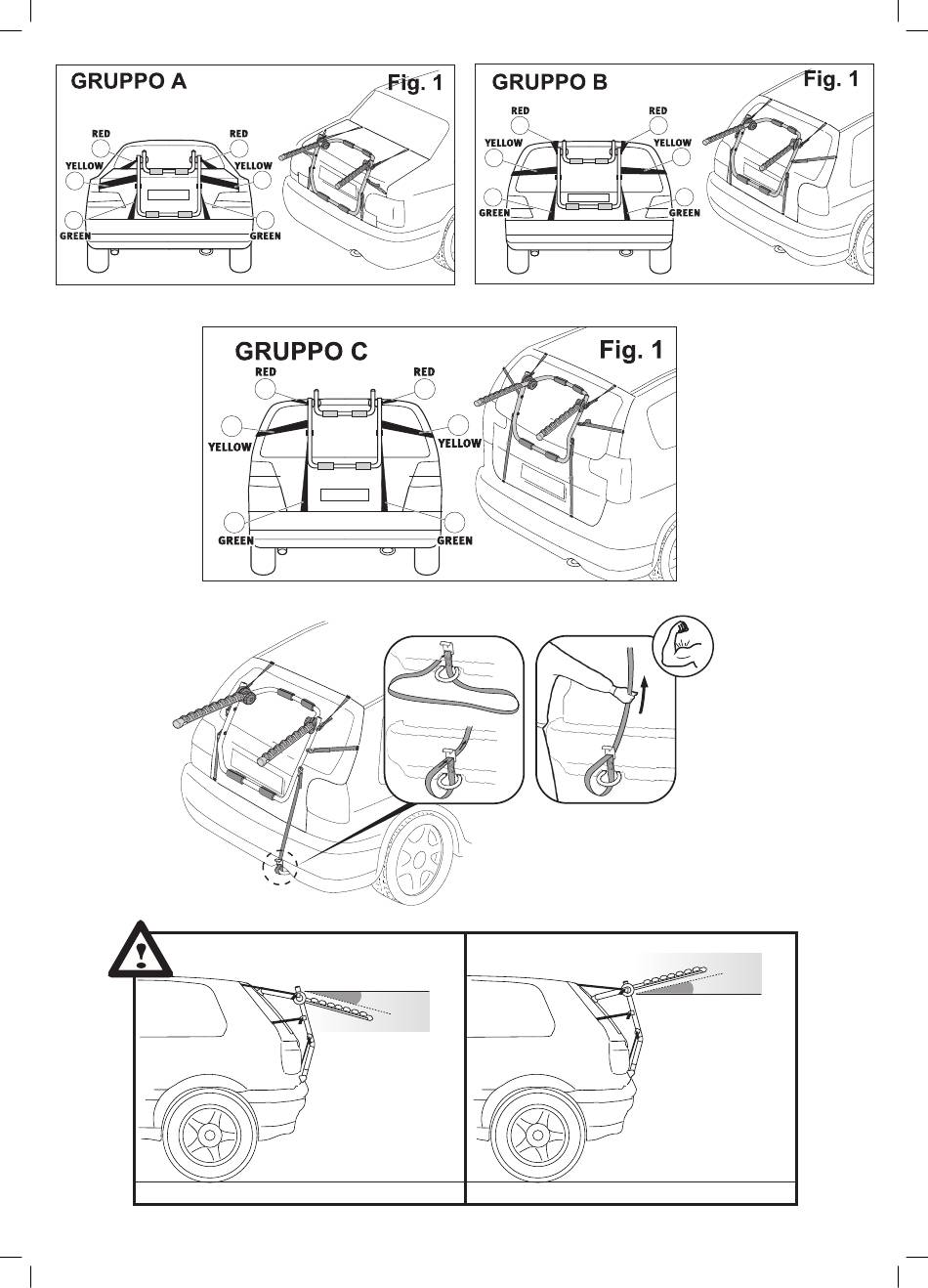 GRUPPO A

Fig. 1

RED

RED

YELLOW

YELLOW

GREEN

GREEN

GRUPPO B

Fig. 1

RED

RED

YELLOW

YELLOW

GREEN

GREEN

GRUPPO C

Fig. 1

RED

RED

YELLOW

YELLOW

GREEN

GREEN