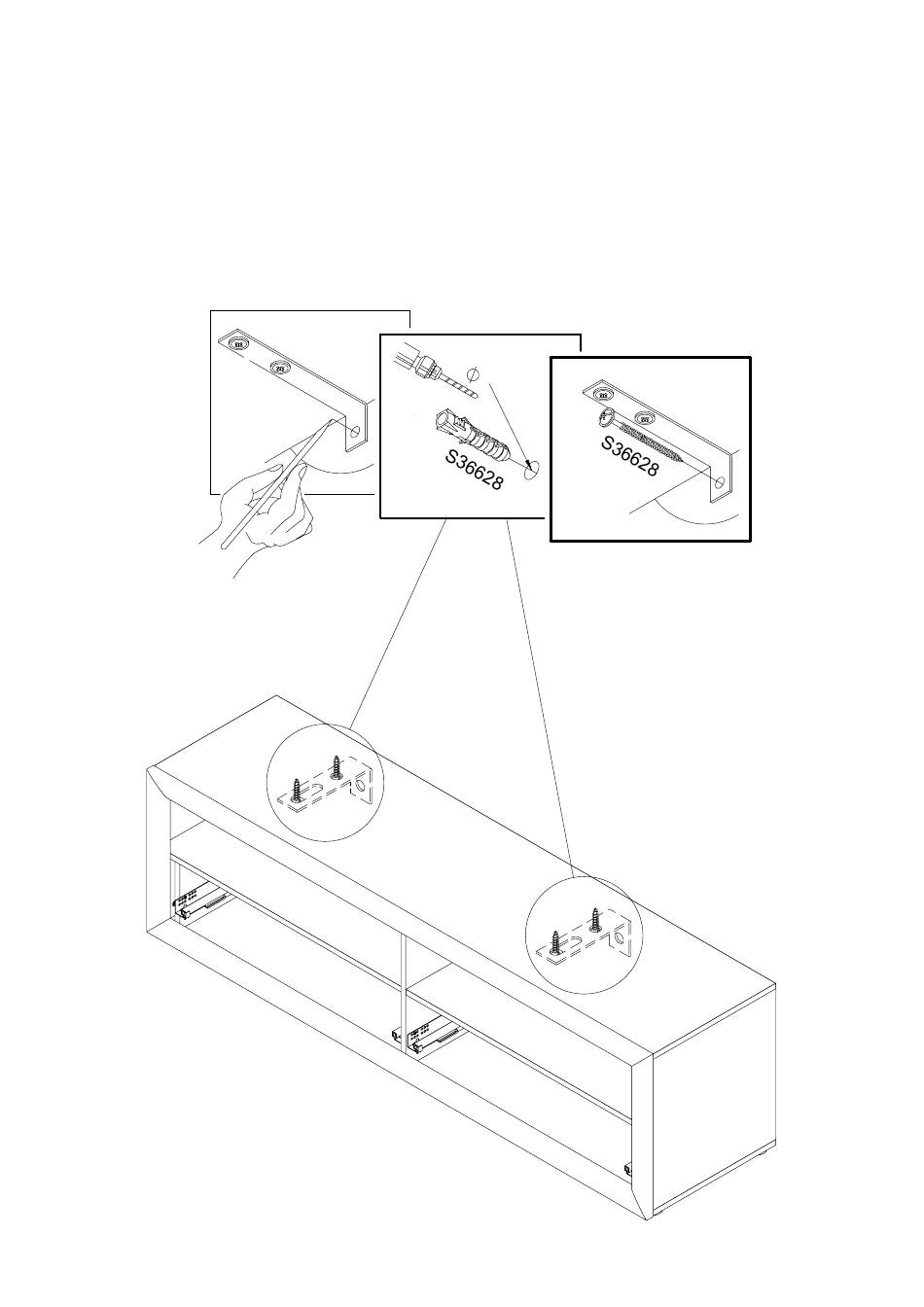 S36628

S36628