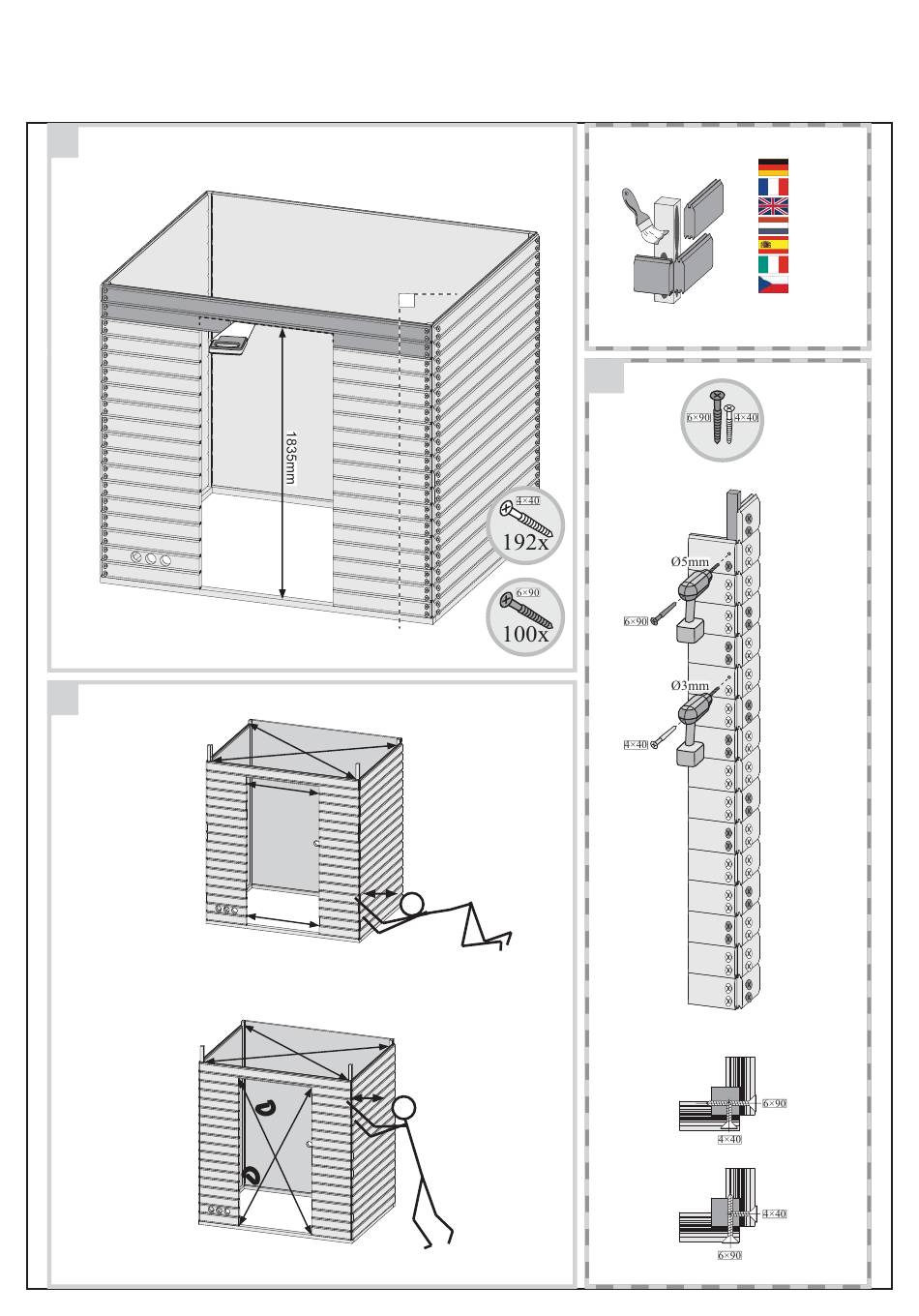 1835mm

4×40
192x

6×90
100x

6×90 4×40

Ø5mm
6×90

Ø3mm
4×40

6×90
4×40

4×40
6×90