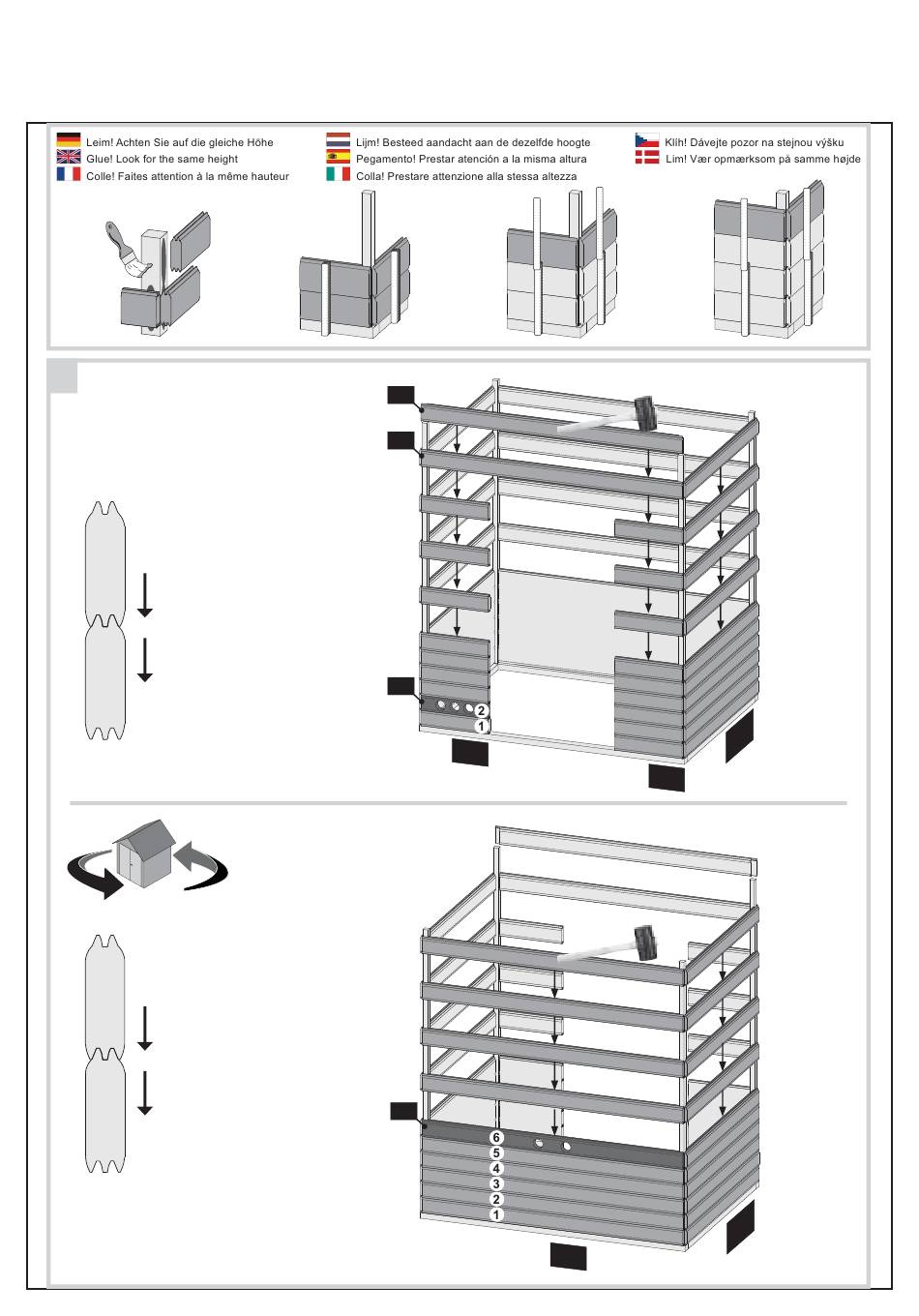 Leim! Achten Sie auf die gleiche Höhe
Glue! Look for the same height
Colle! Faites attention à la même hauteur
Lijm! Besteed aandacht aan de dezelfde hoogte
Pegamento! Prestar atención a la misma altura
Colla! Prestare attenzione alla stessa altezza
Klíh! Dávejte pozor na stejnou výšku
Lim! Vær opmærksom på samme højde

2
1

6
5
4
3
2
1