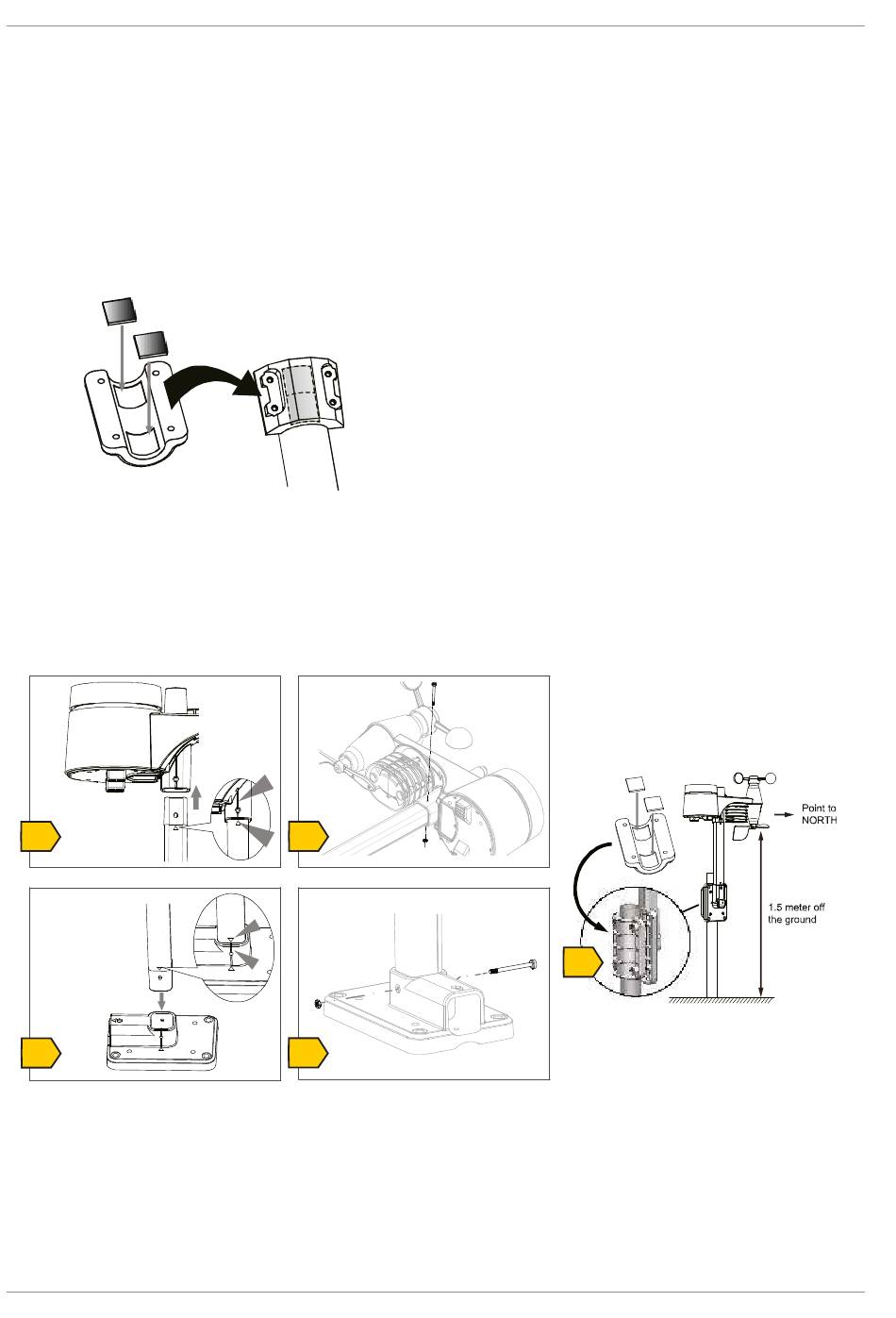 Point to NORTH

1.5 meter off the ground