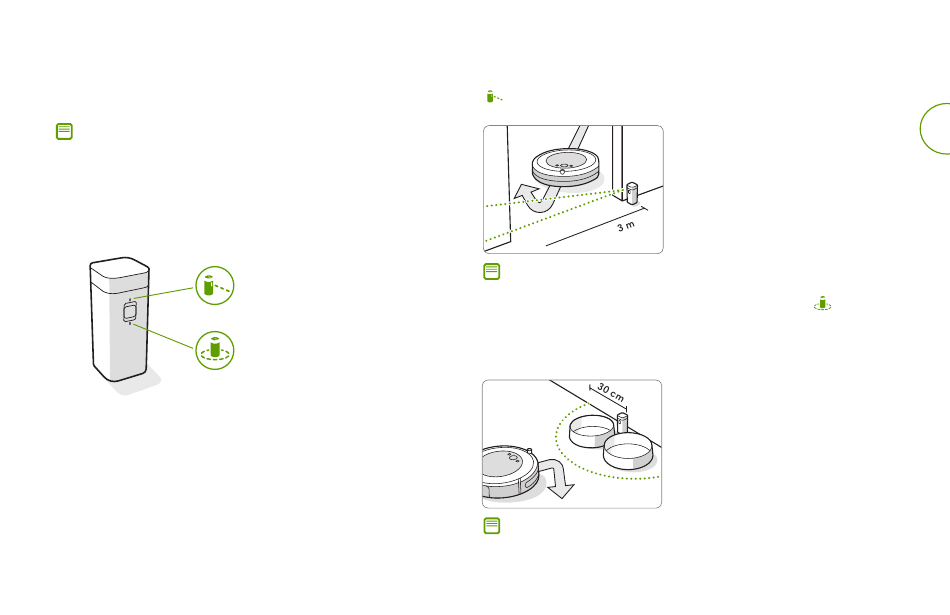 3 m

30 cm