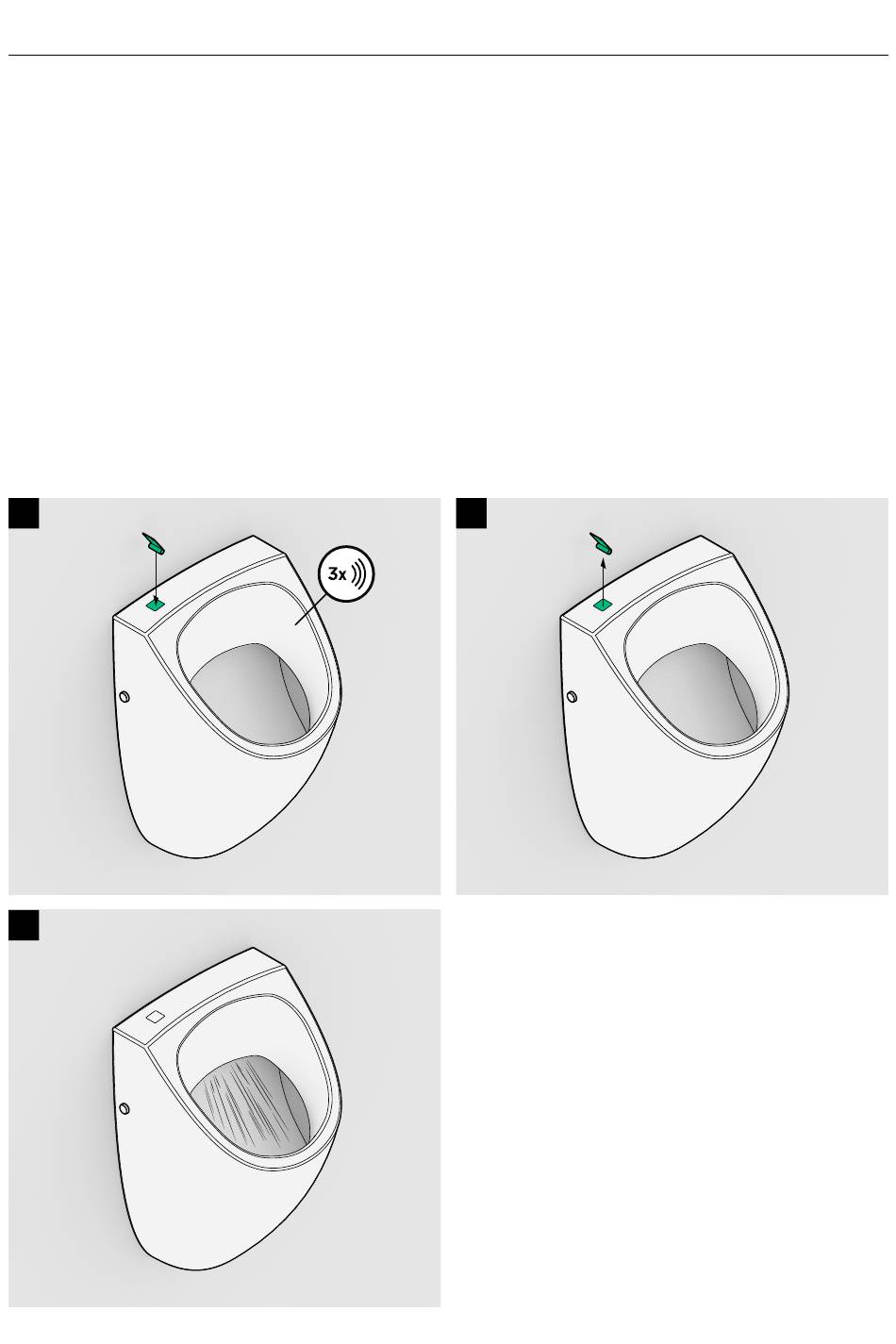 3x