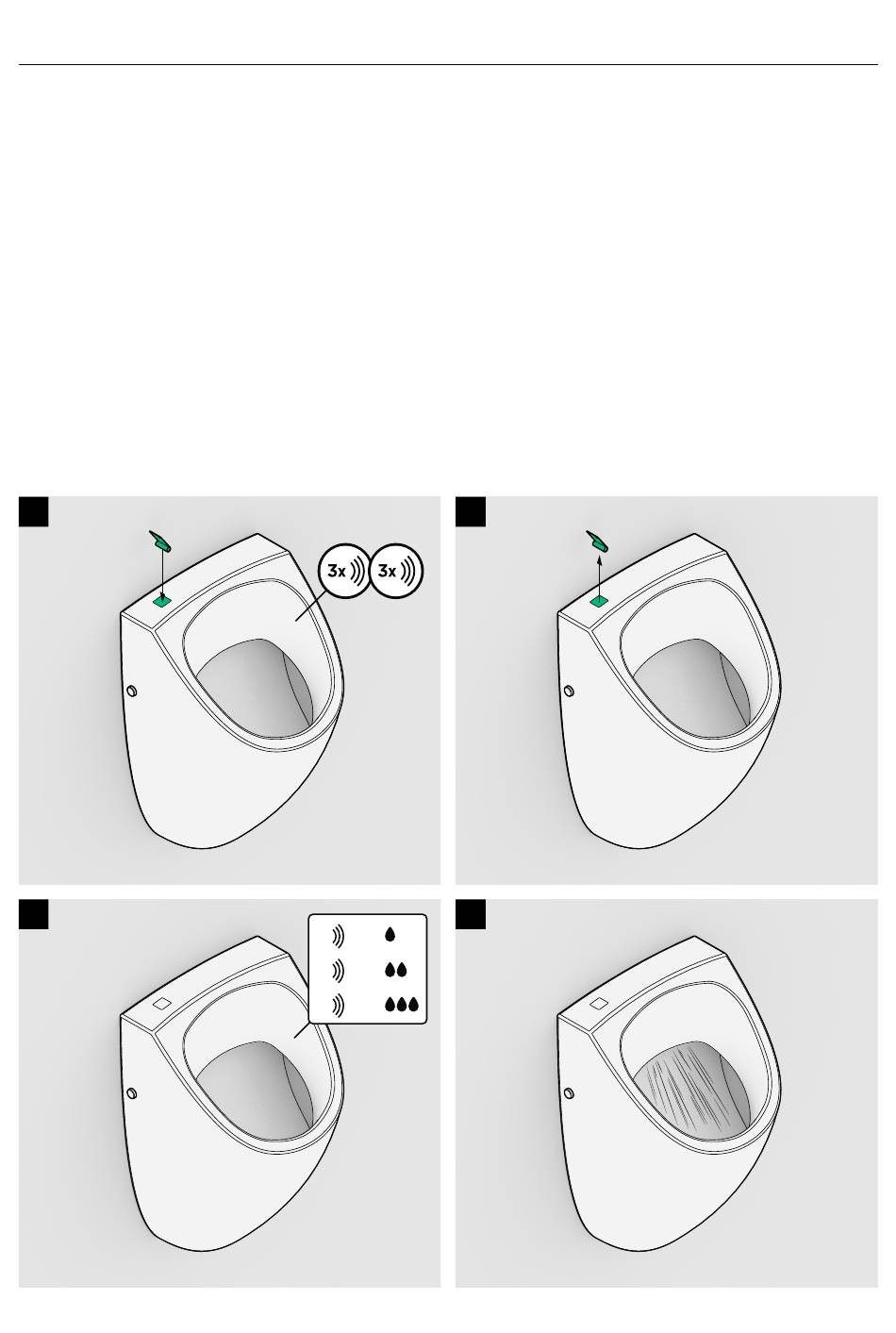 3x

3x