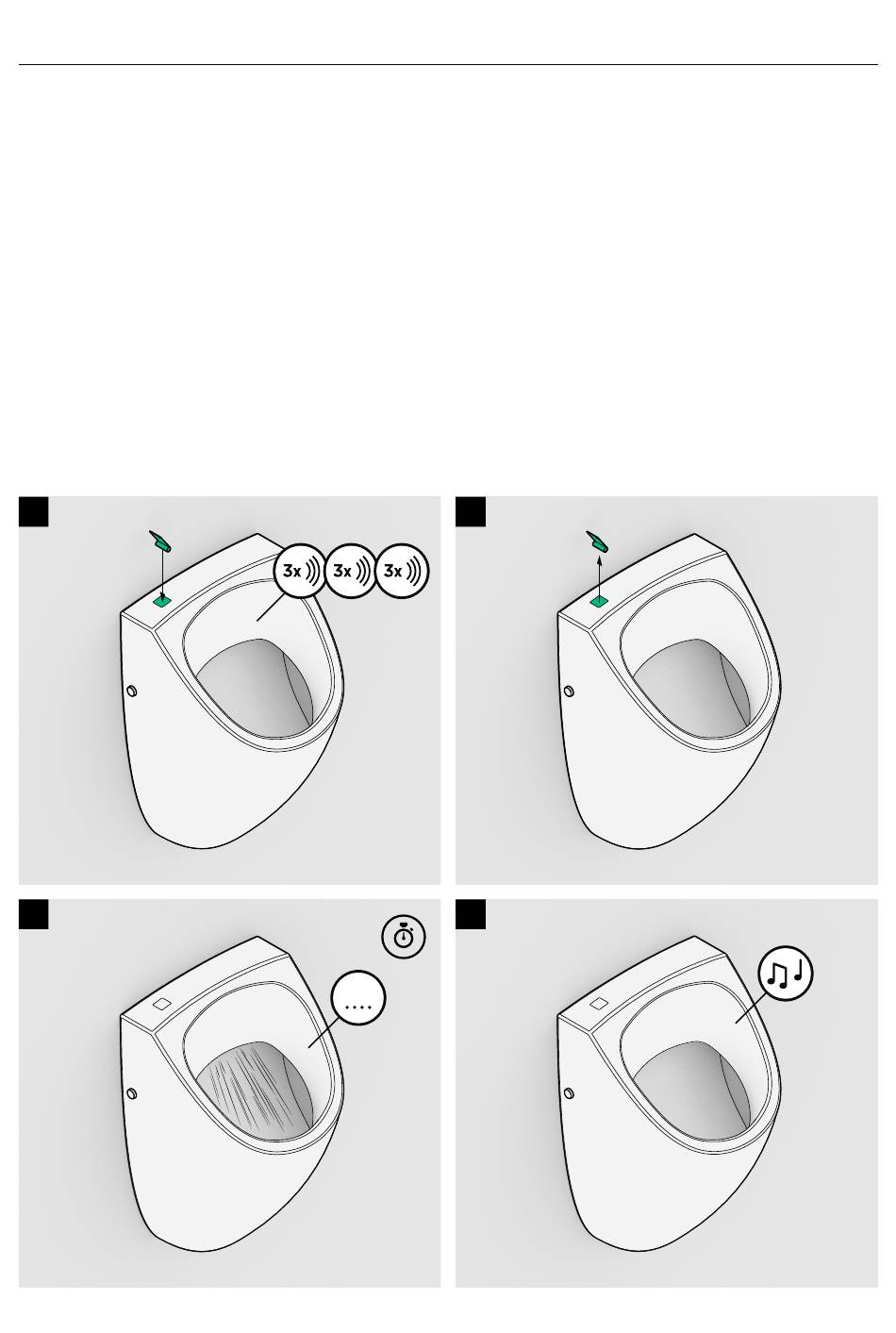 3x 3x 3x

....