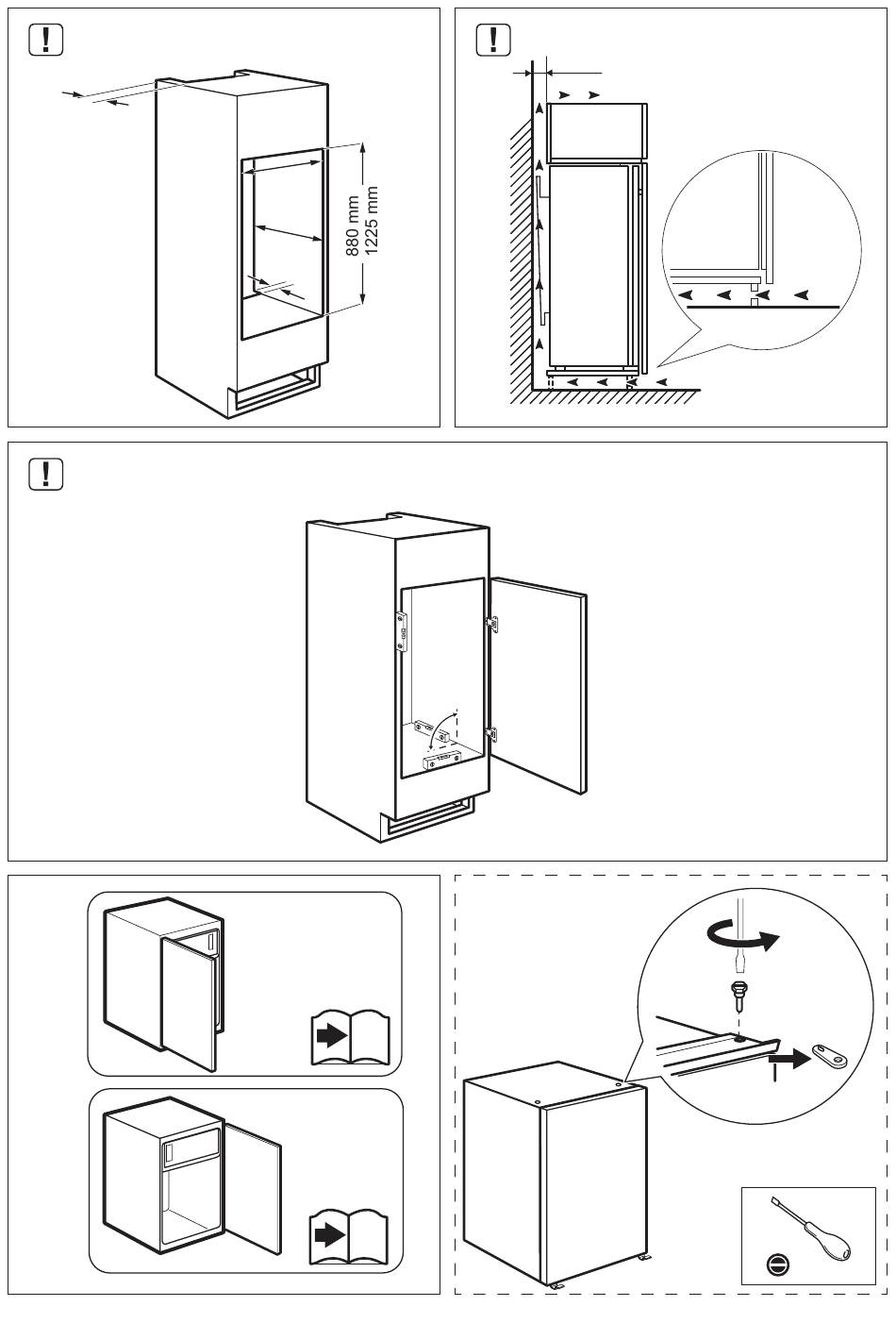 !

880 mm
1225 mm

!

!