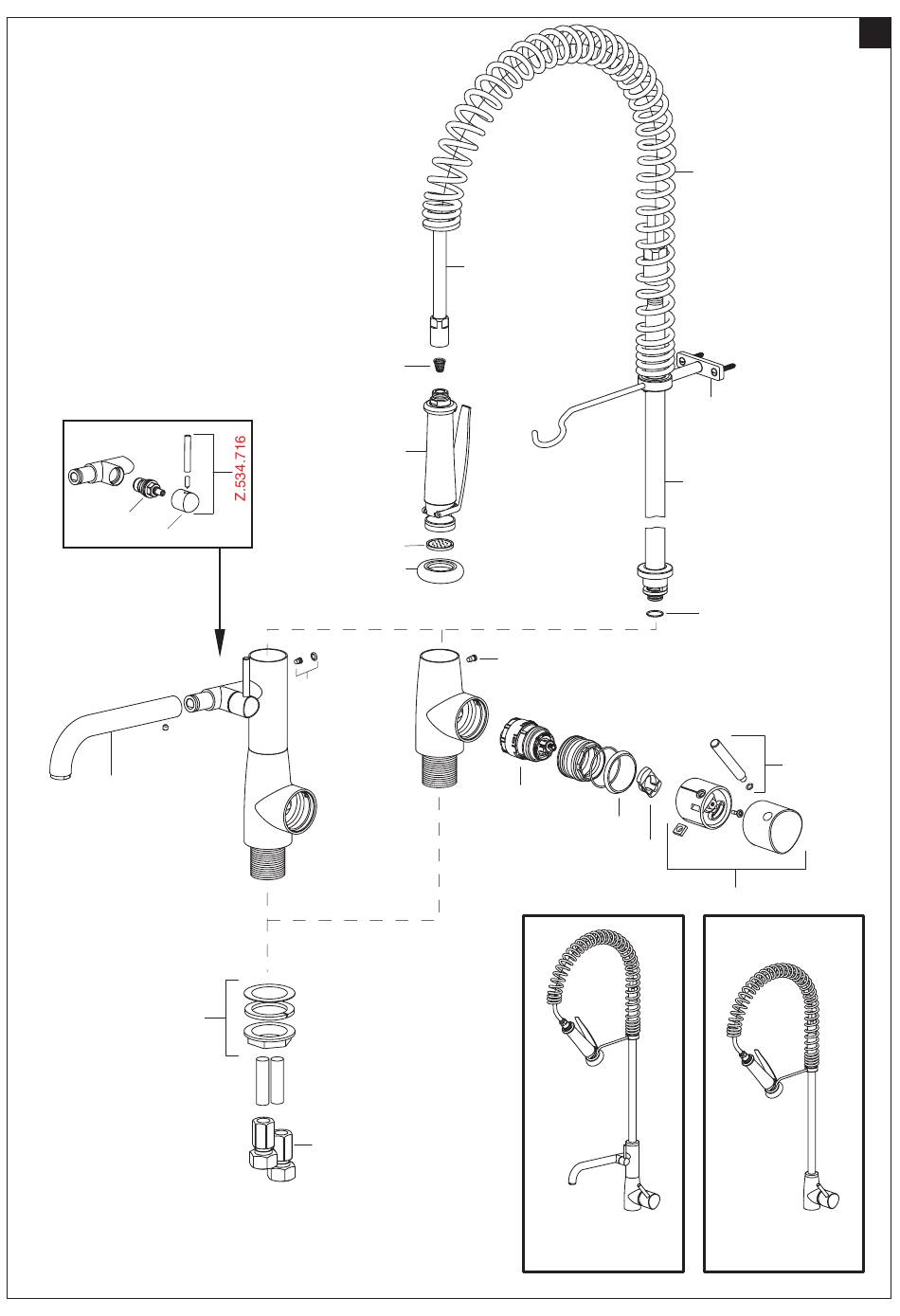 Z.534.716