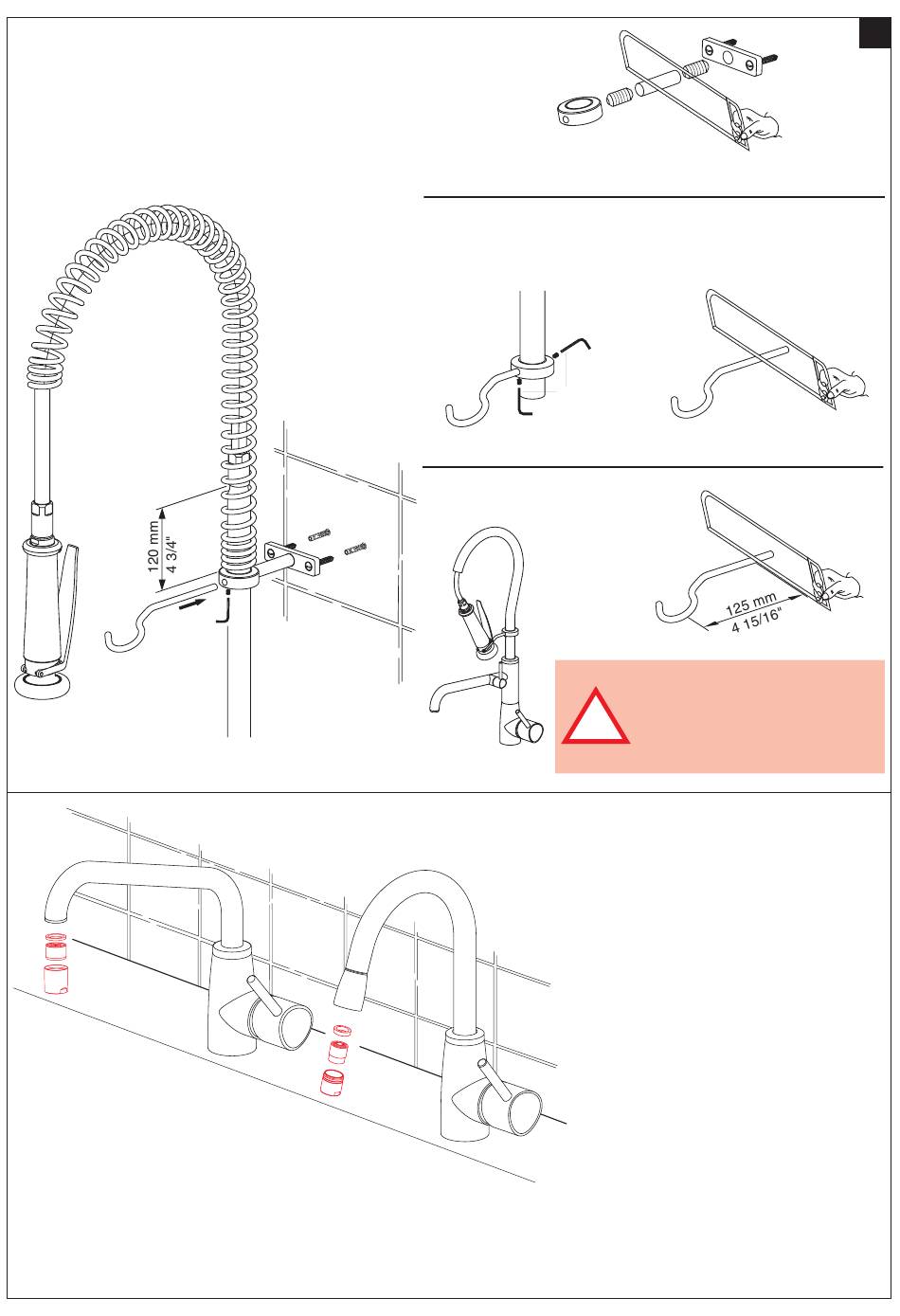 120 mm
4 3/4"

125 mm
4 15/16"