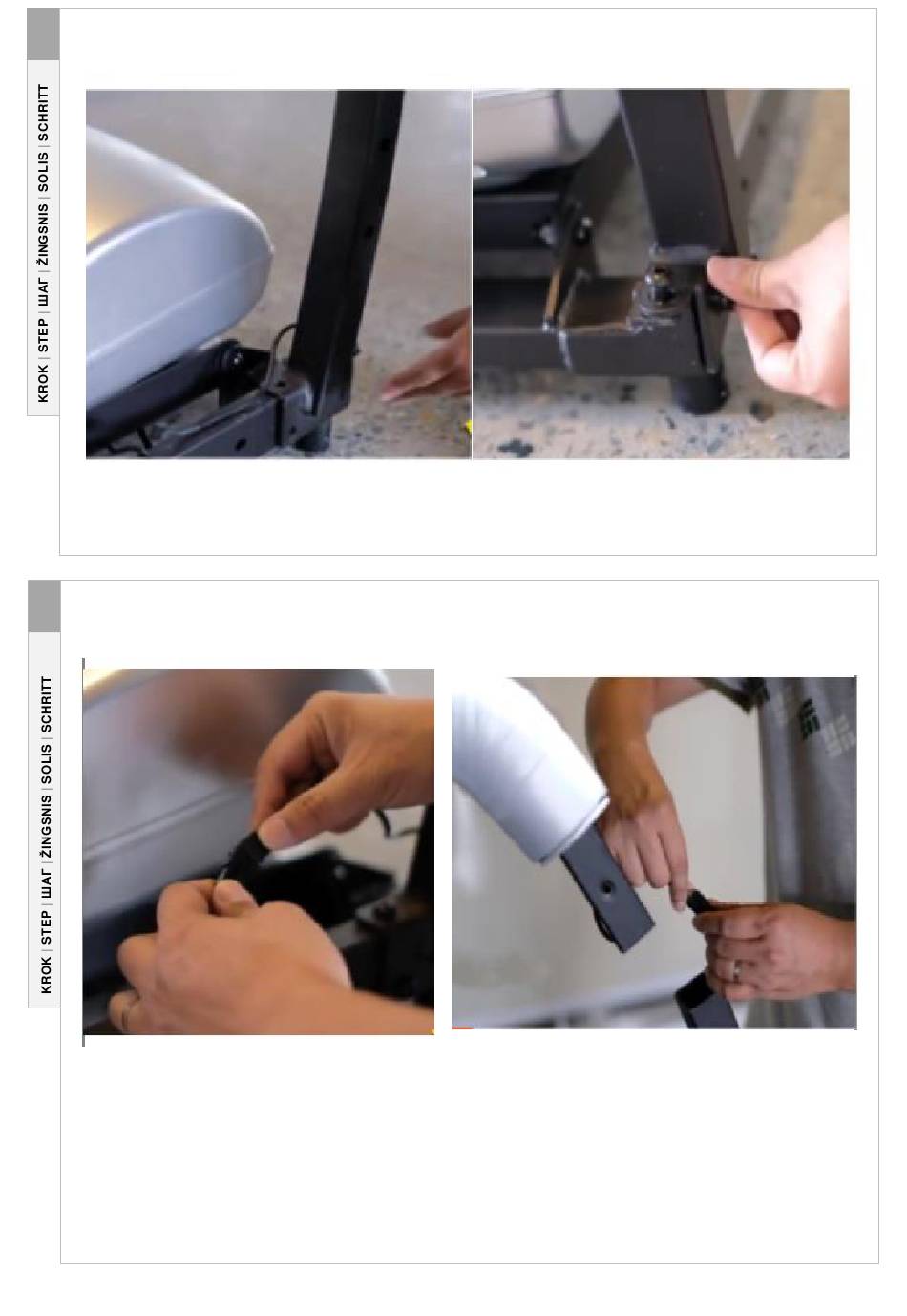 KROK | STEP | ШАГ | ŽINGSNIS | SOLIS | SCHRITT

KROK | STEP | ШАГ | ŽINGSNIS | SOLIS | SCHRITT