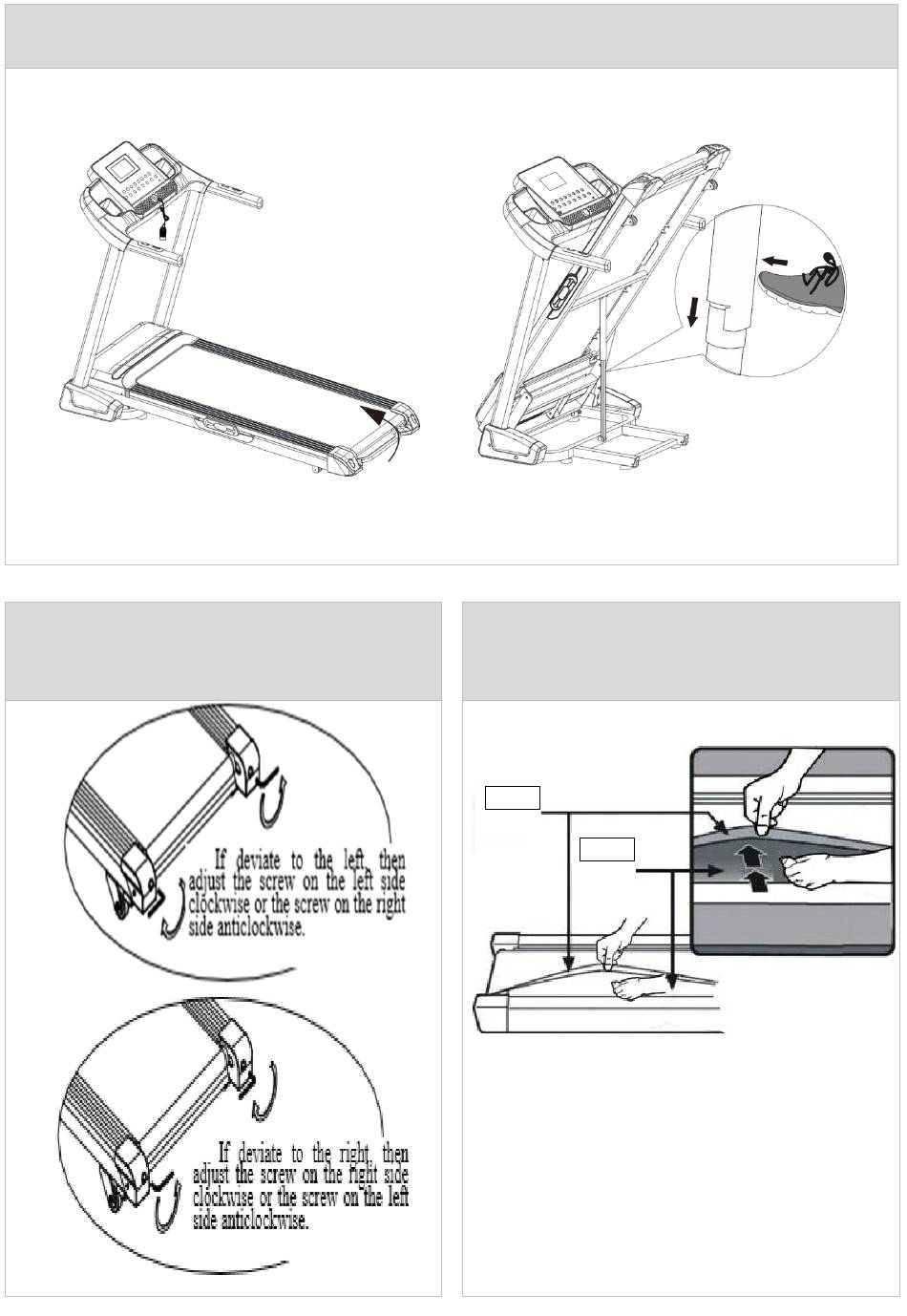 If deviate to the left, then adjust the screw on the left side clockwise or the screw on the right side anticlockwise.

If deviate to the right, then adjust the screw on the right side clockwise or the screw on the left side anticlockwise.