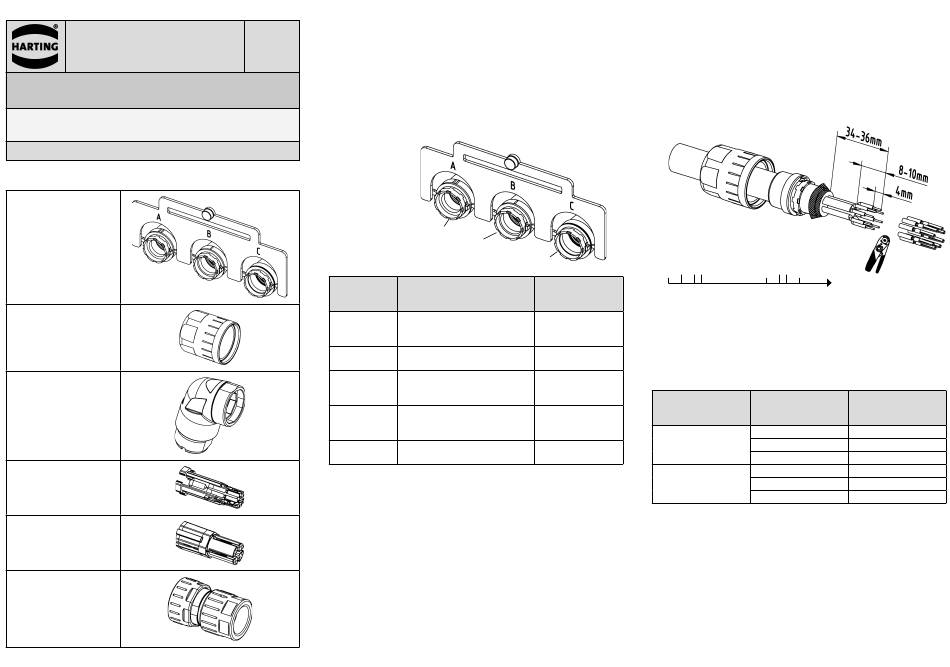 HARTING

A
B
C

A
B
C

34-36mm
8-10mm
4mm