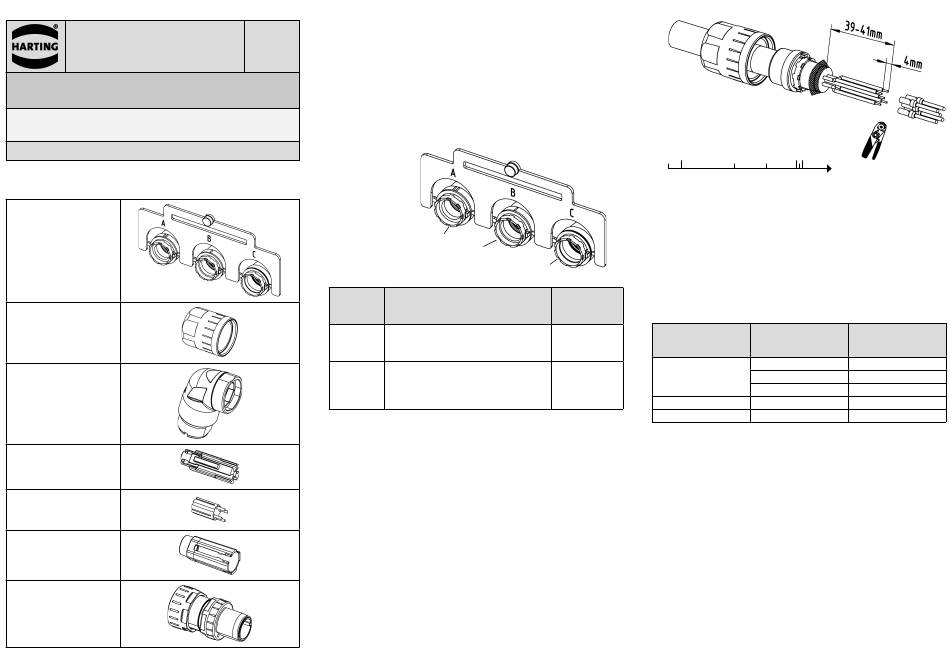 HARTING

A B C

A B C

39-41mm

4mm