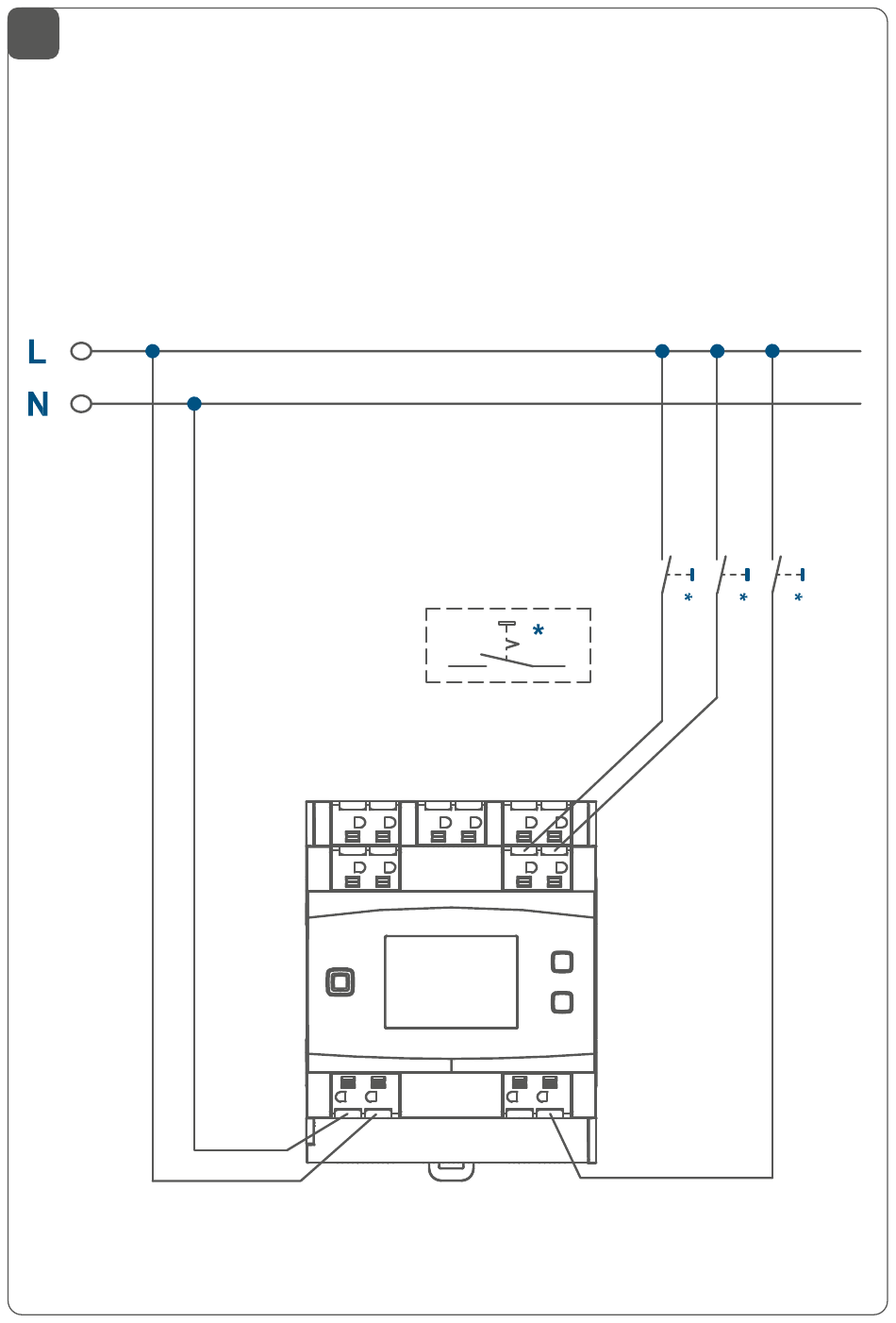 L
N
*
*
*
*