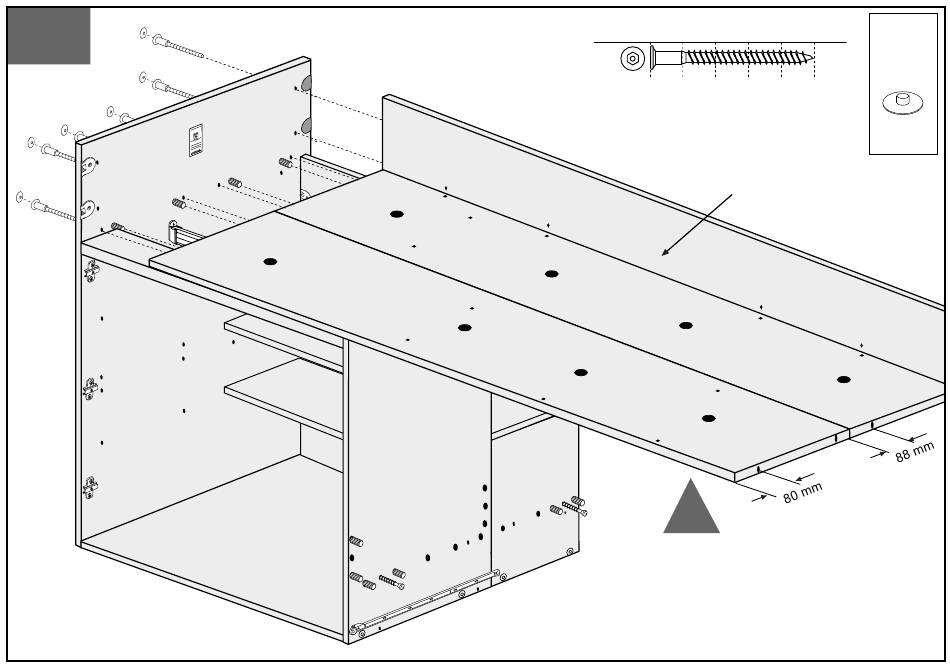 88 mm
80 mm