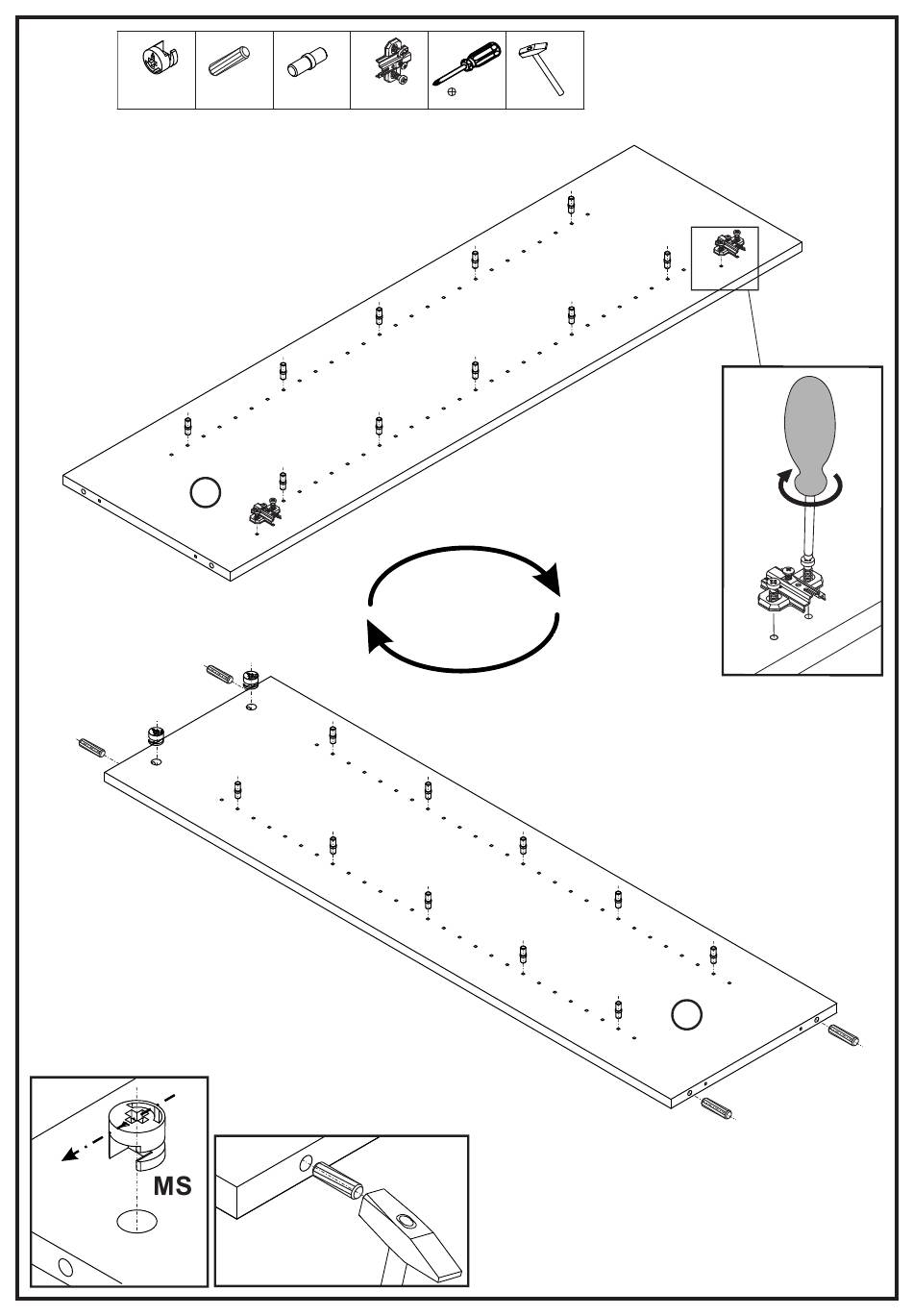 MS