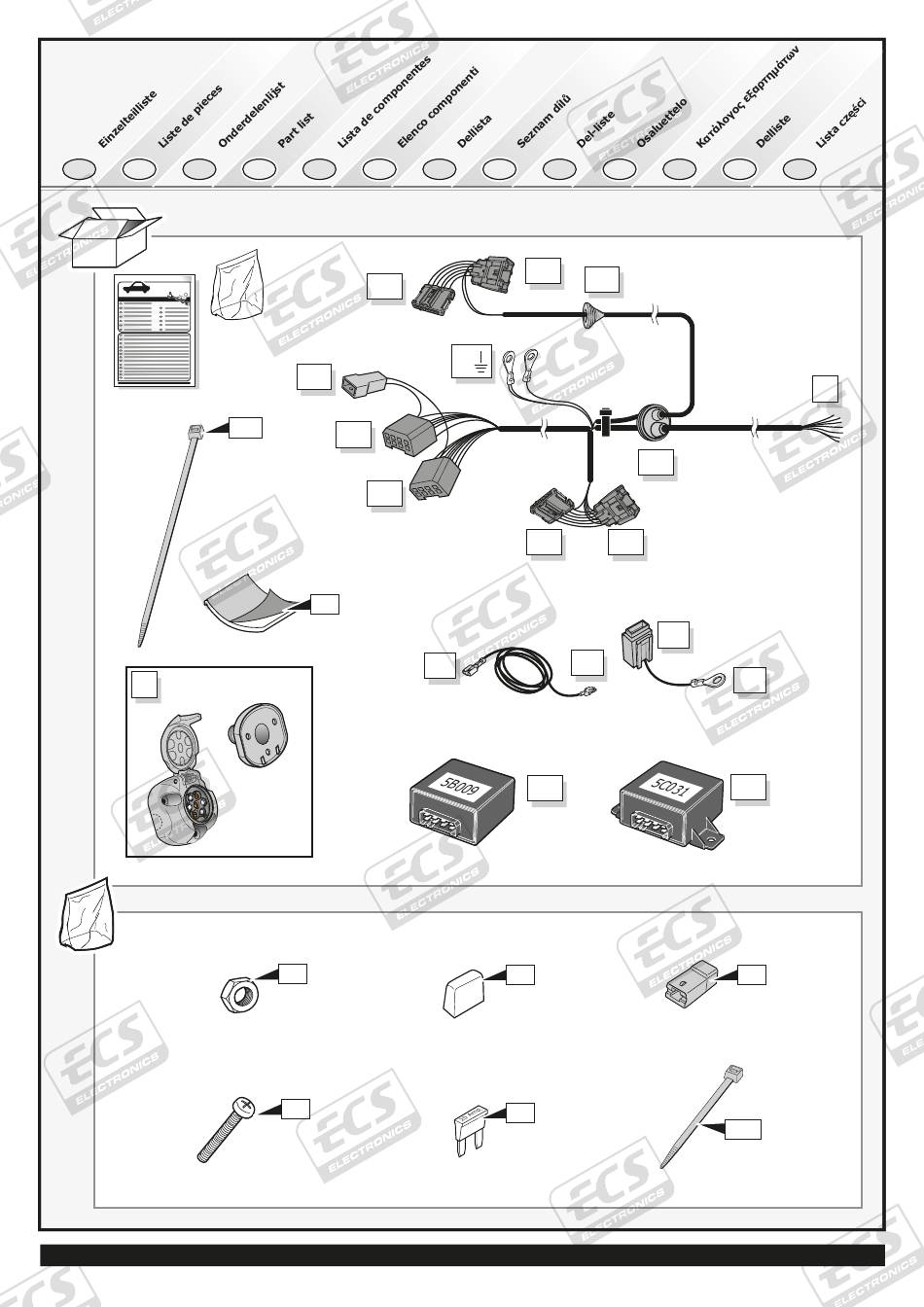 Einzelteilliste
Liste de pieces
Onderdelenlijst
Part list
Lista de componentes
Elenco componenti
Dellista
Seznam dílů
Del-liste
Osaluettelo
Κατάλογος εξαρτημάτων
Delliste
Lista części

5B009
5C031

ECS ELECTRONICS