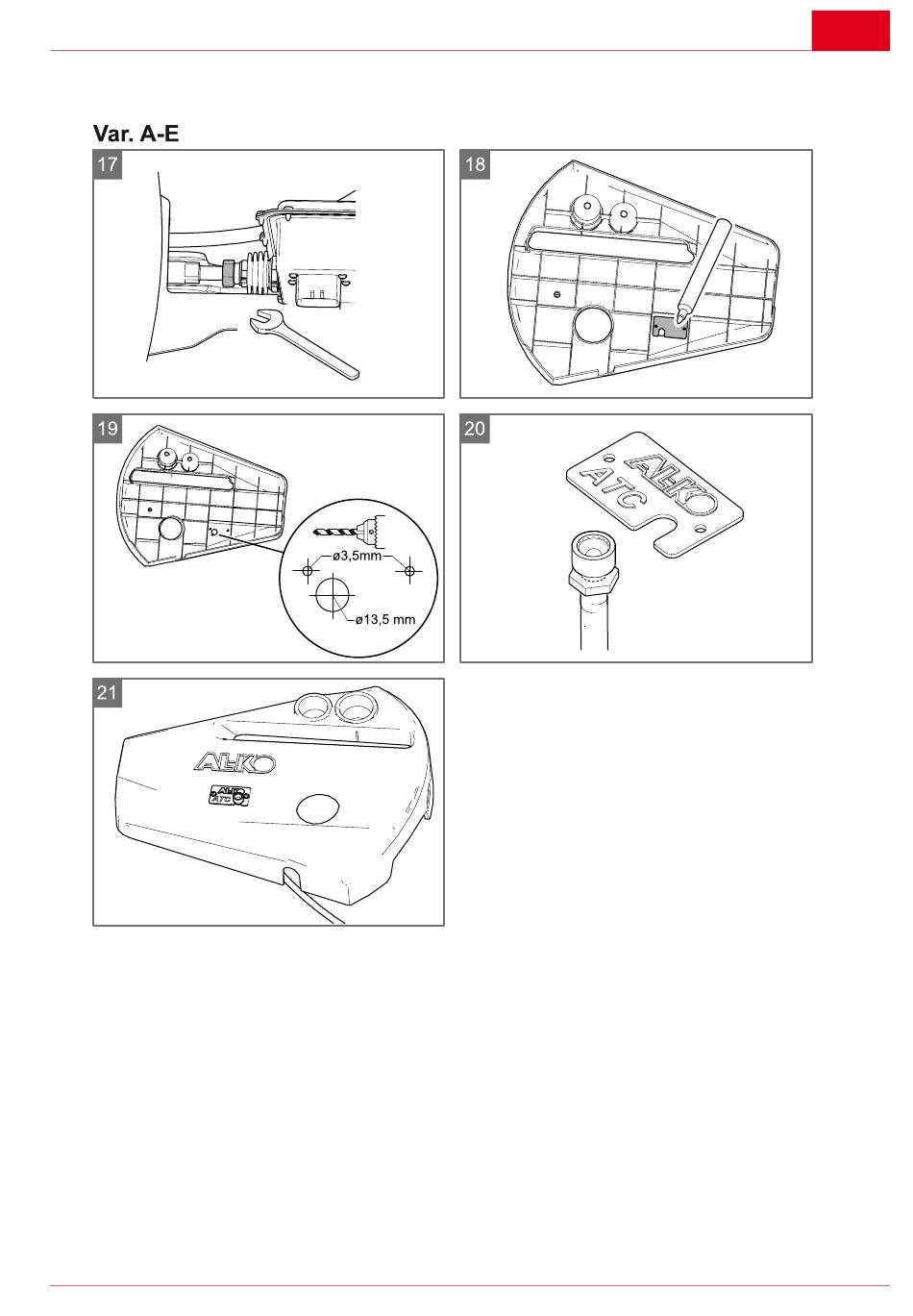 Var. A-E

17

18

19

ø3,5mm

ø13,5 mm

20

AL-KO
ATC

21

AL-KO

AL-KO
ATC