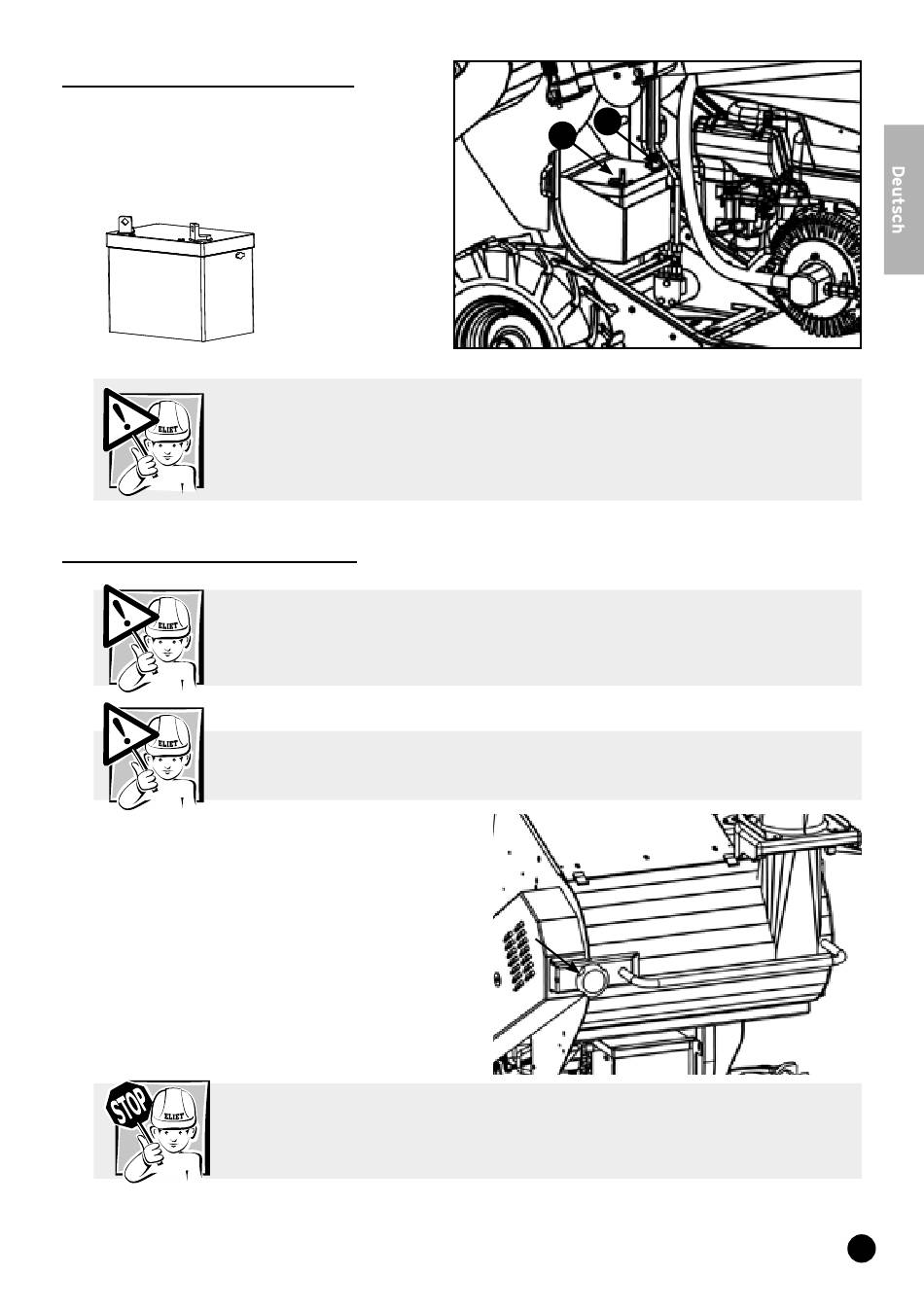 Deutsch

ELIET

ELIET

ELIET

STOP

ELIET