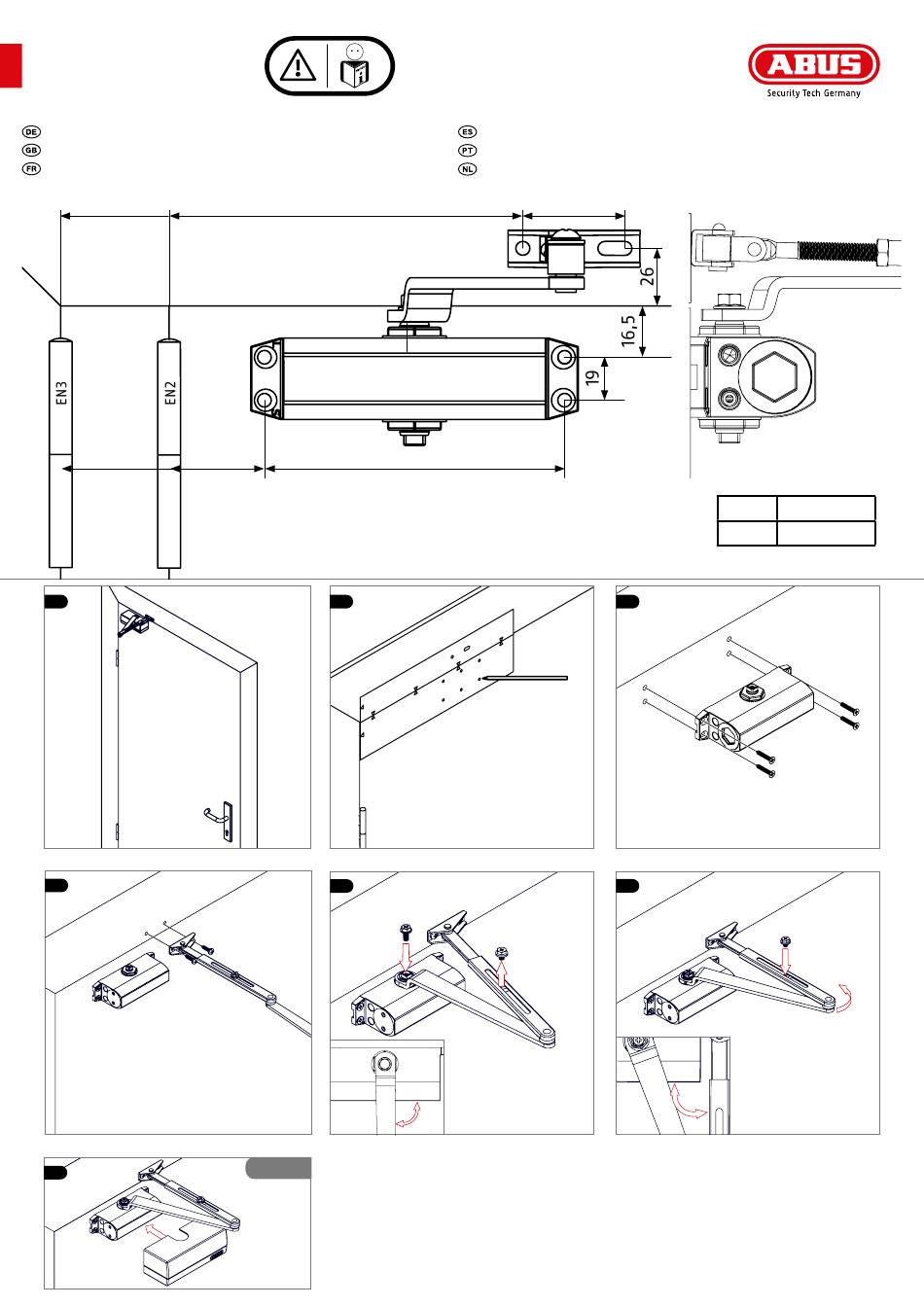 ABUS
Security Tech Germany

DE
GB
FR
ES
PT
NL

26
16,5
19
EN3
EN2