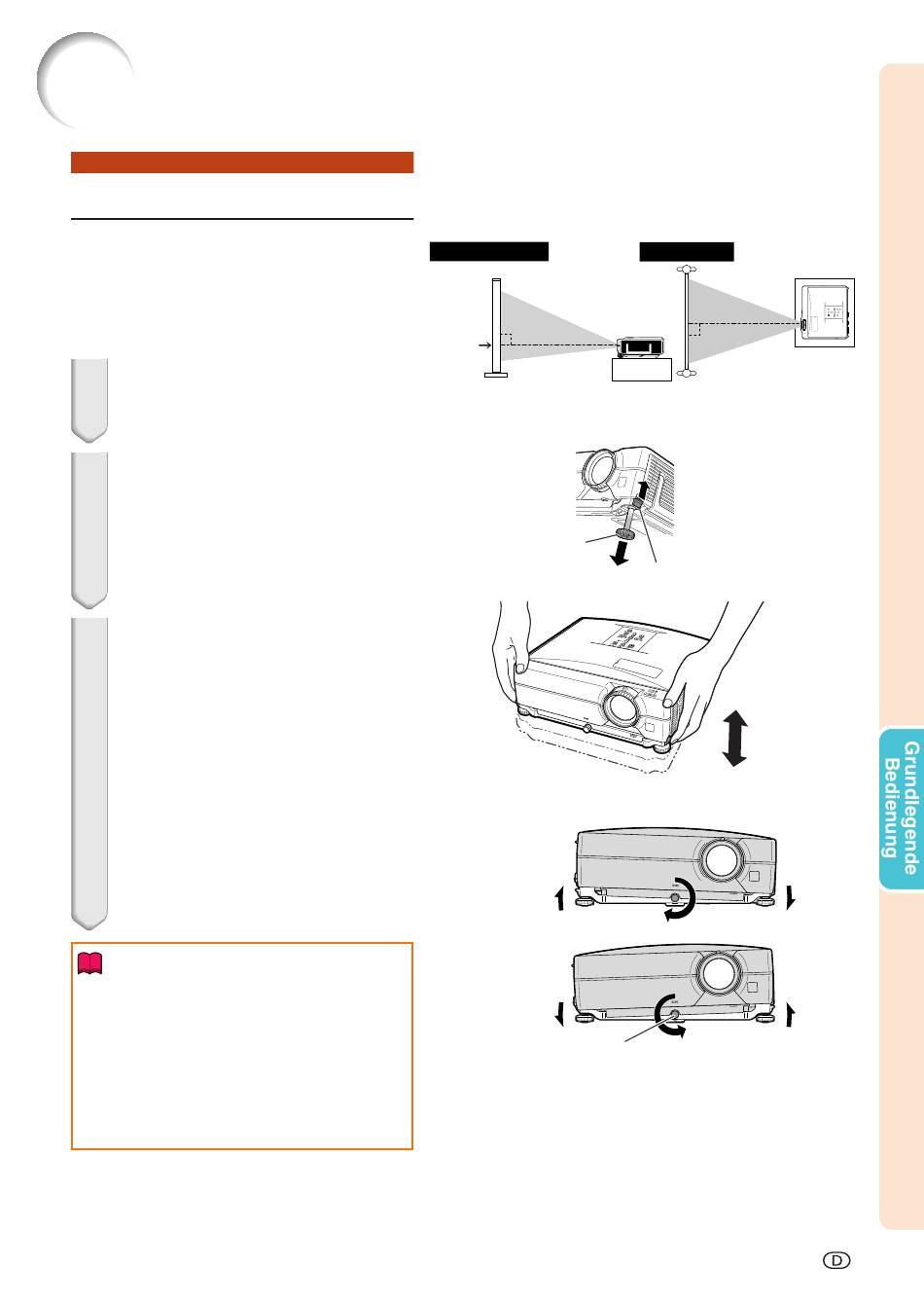 Grundlegende Bedienung

D