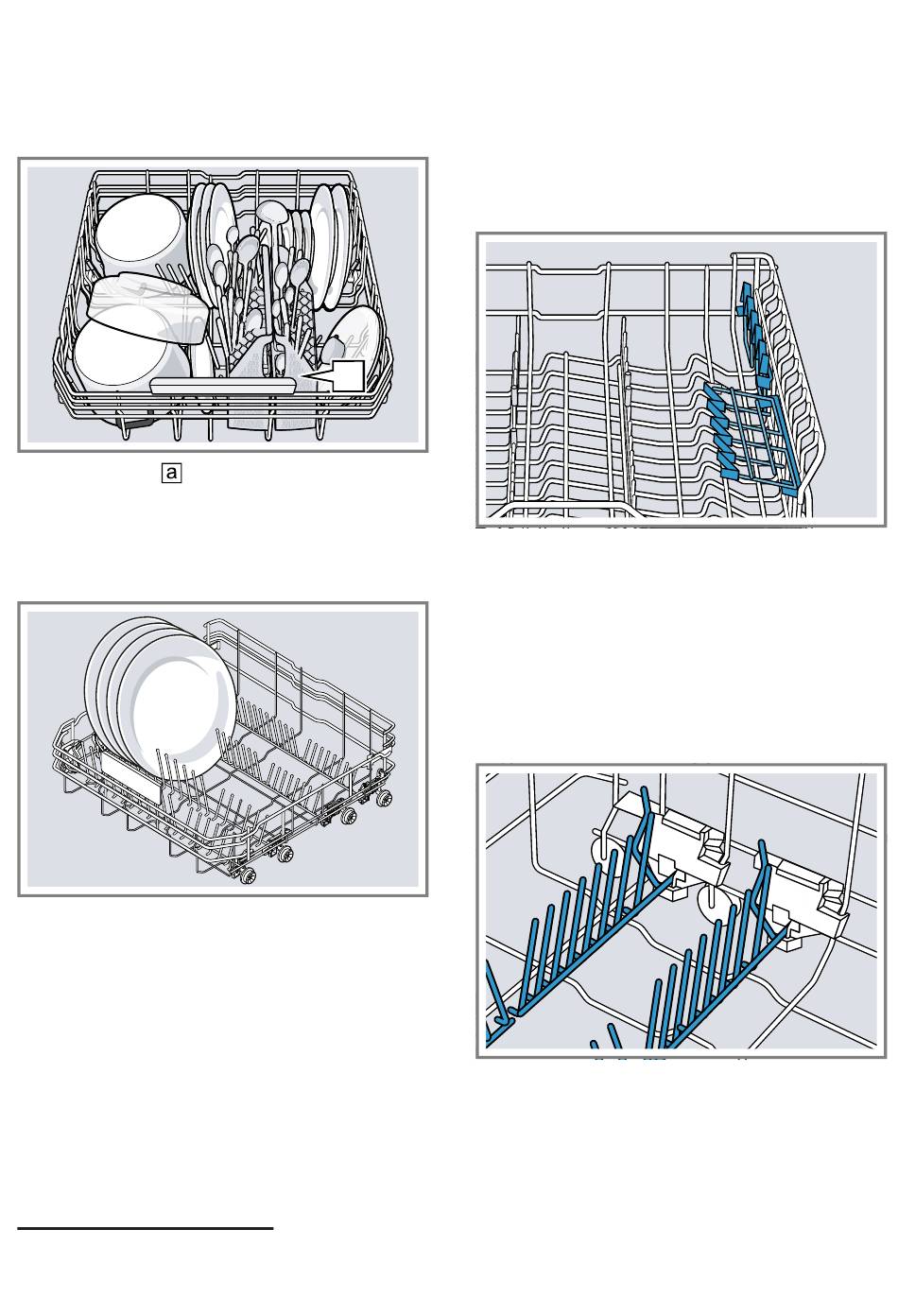 a