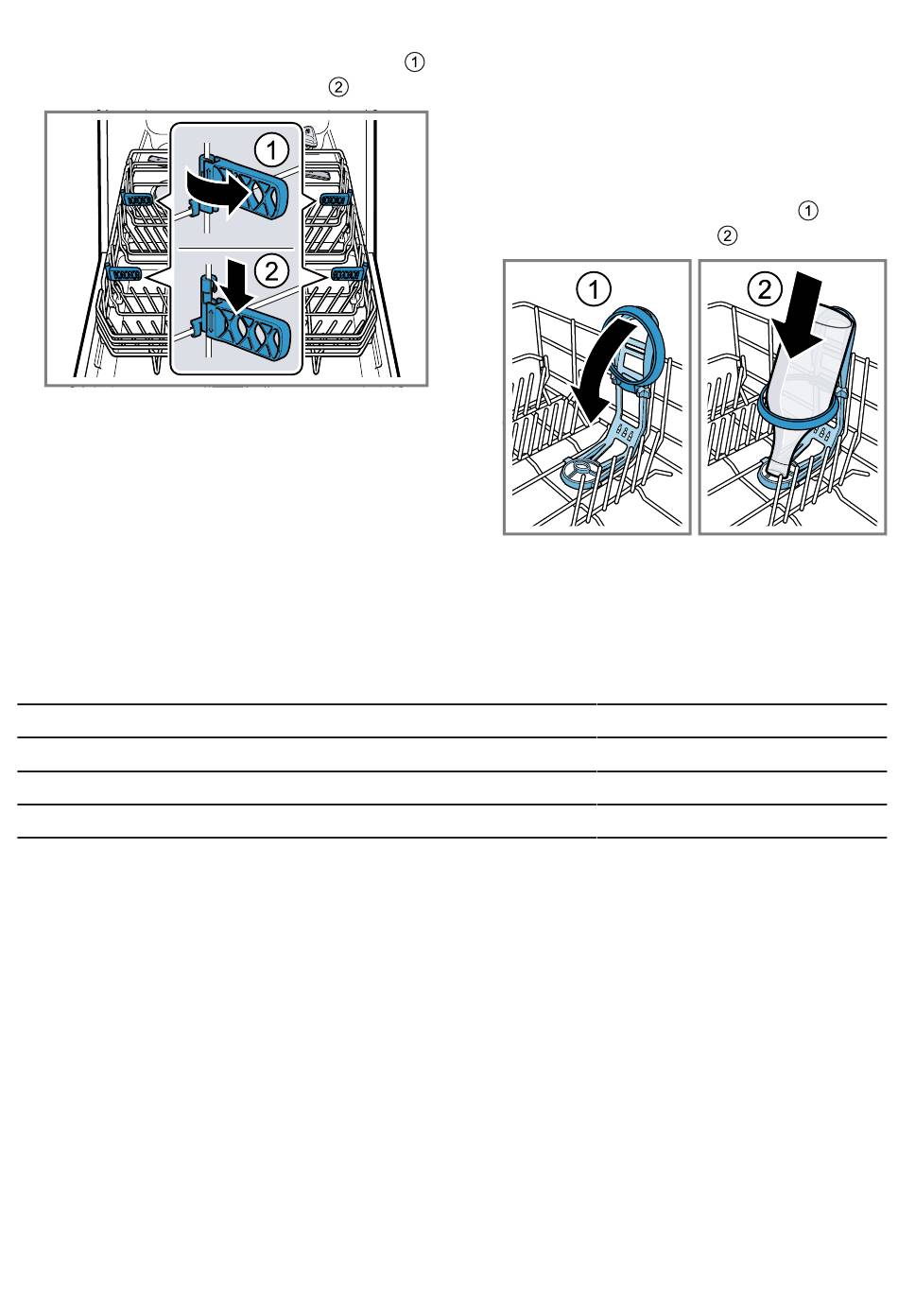 ①
②

①

②

①
②

①

②