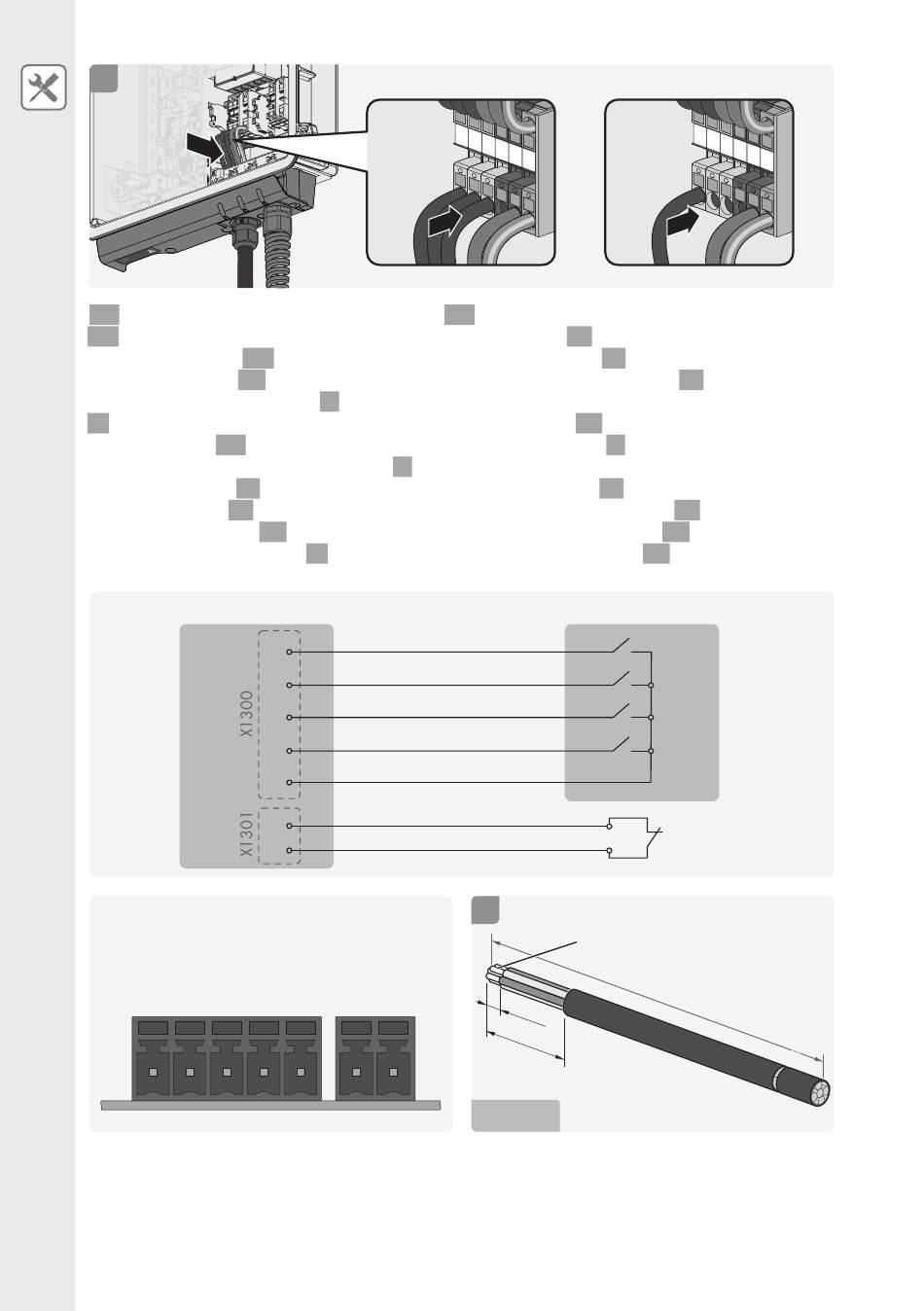 X1300

X1301