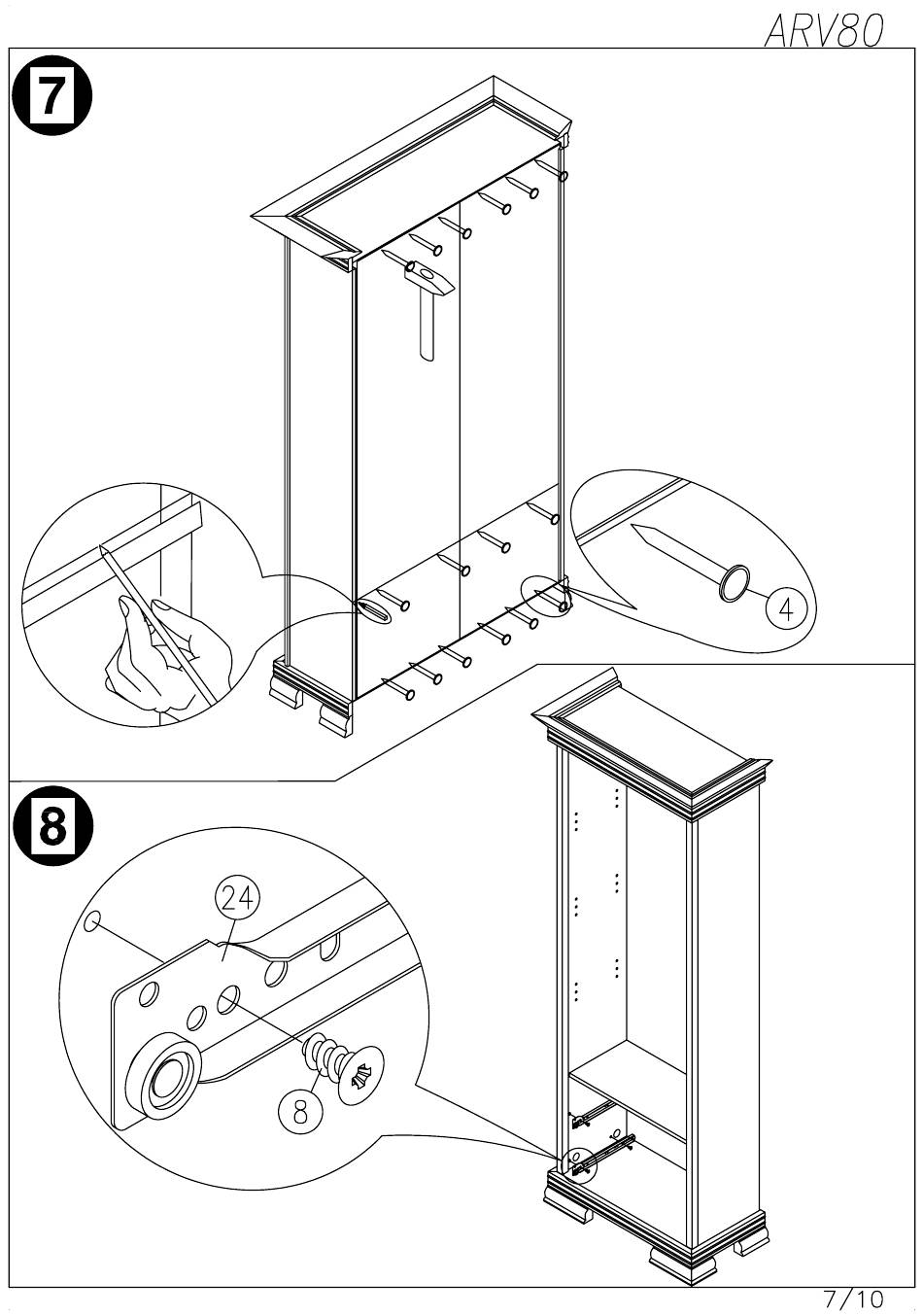 ARV80

7

4

8

24

8

7/10