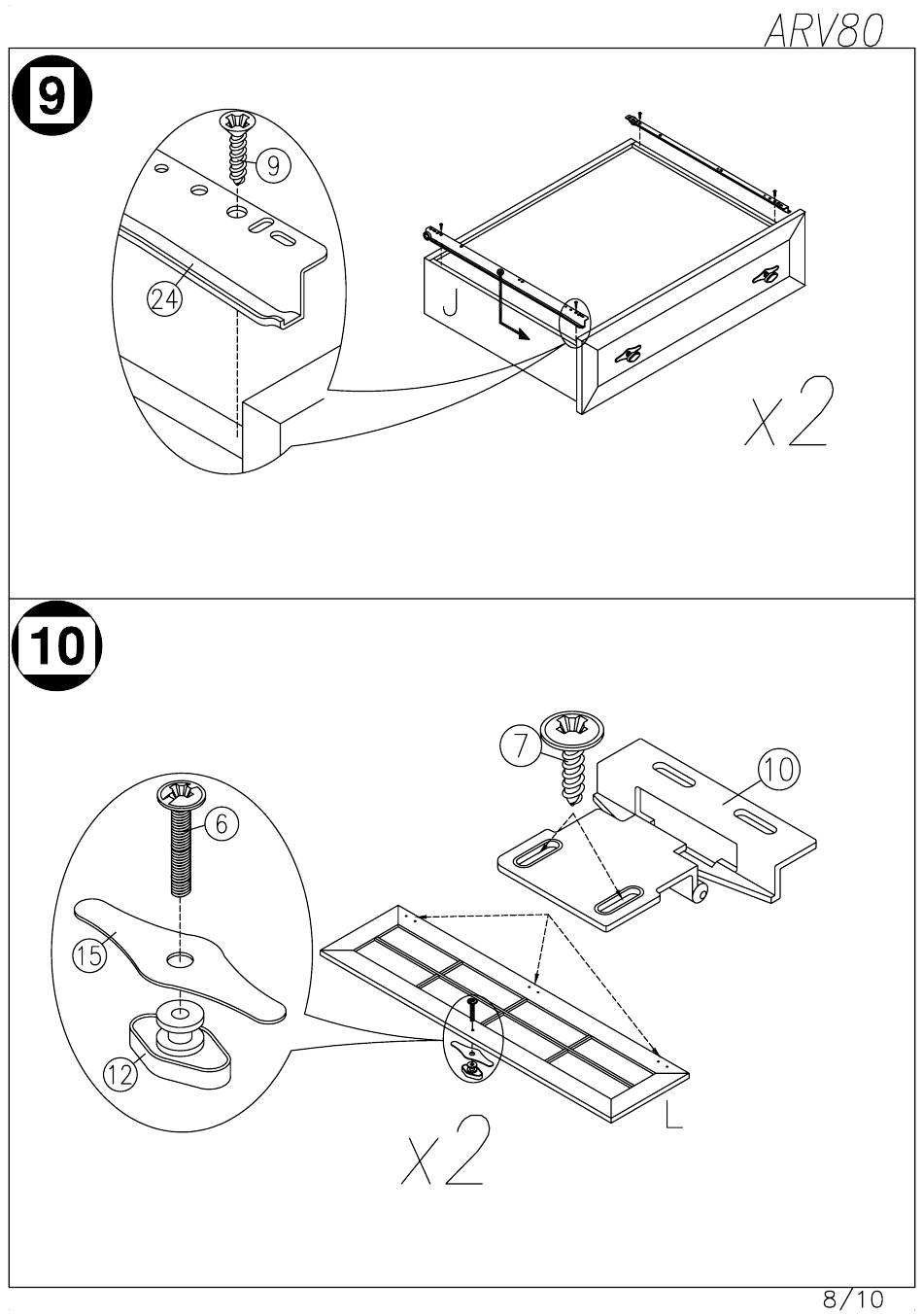 ARV80

9

9

24

J

x2

10

7

10

6

15

12

L

x2

8/10