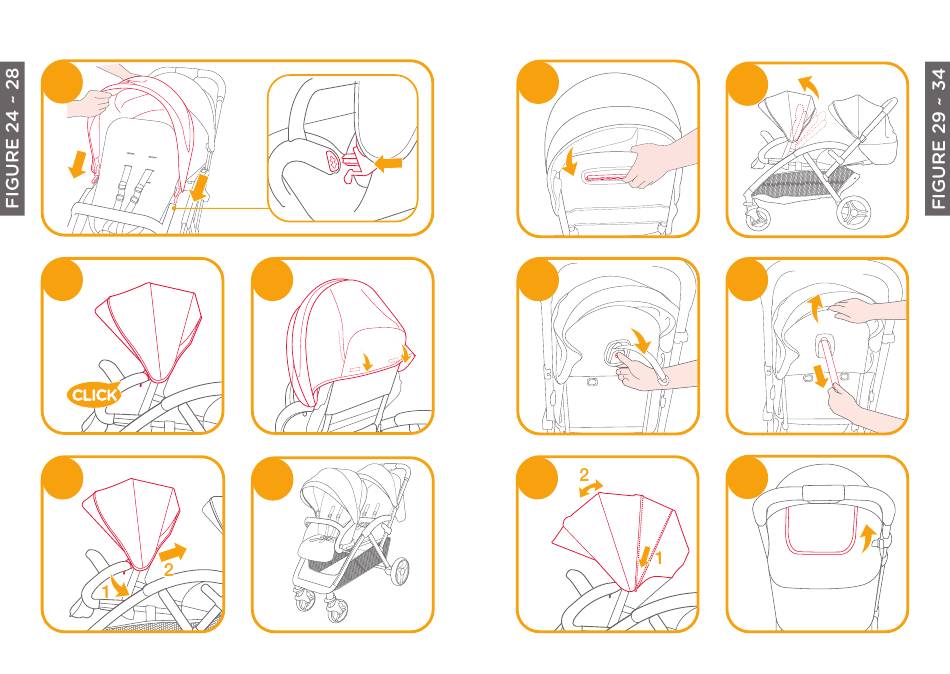 FIGURE 24 - 28

CLICK

1
2

FIGURE 29 - 34

2
1