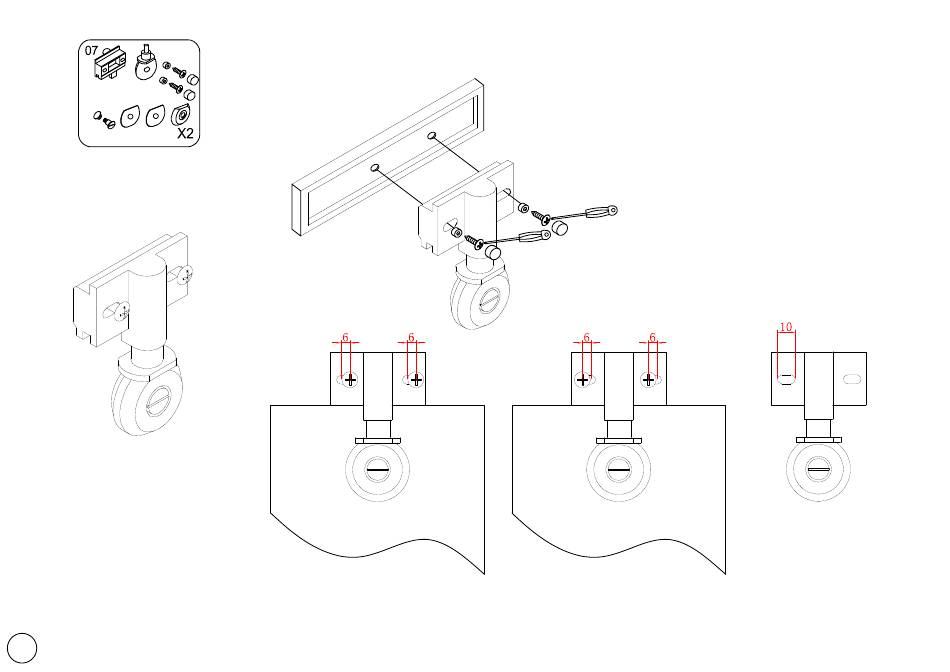 07

X2

6

6

6

6

10