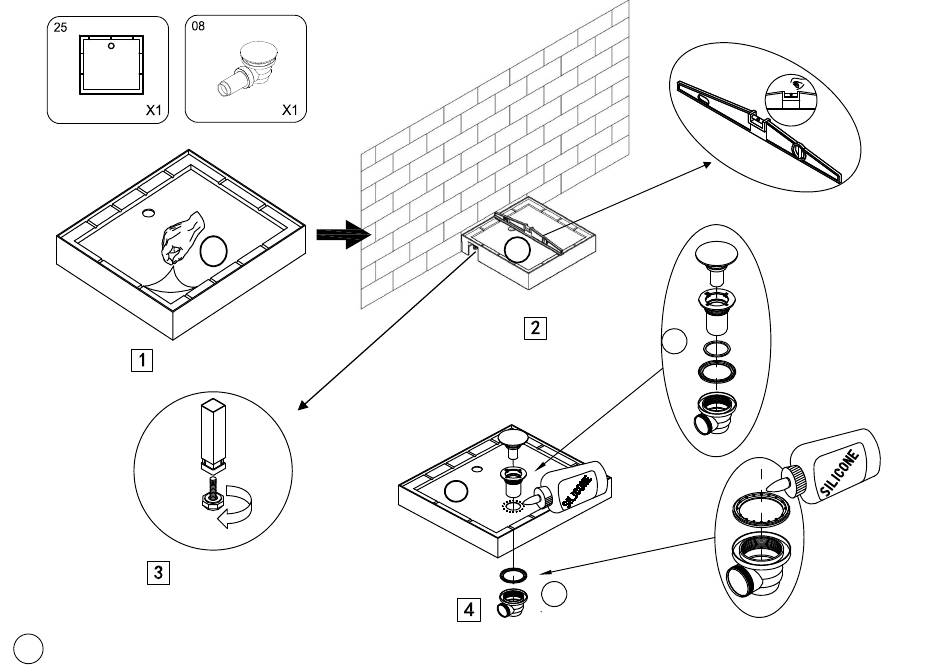 25

X1

08

X1

1

2

3

SILICONE

4

SILICONE