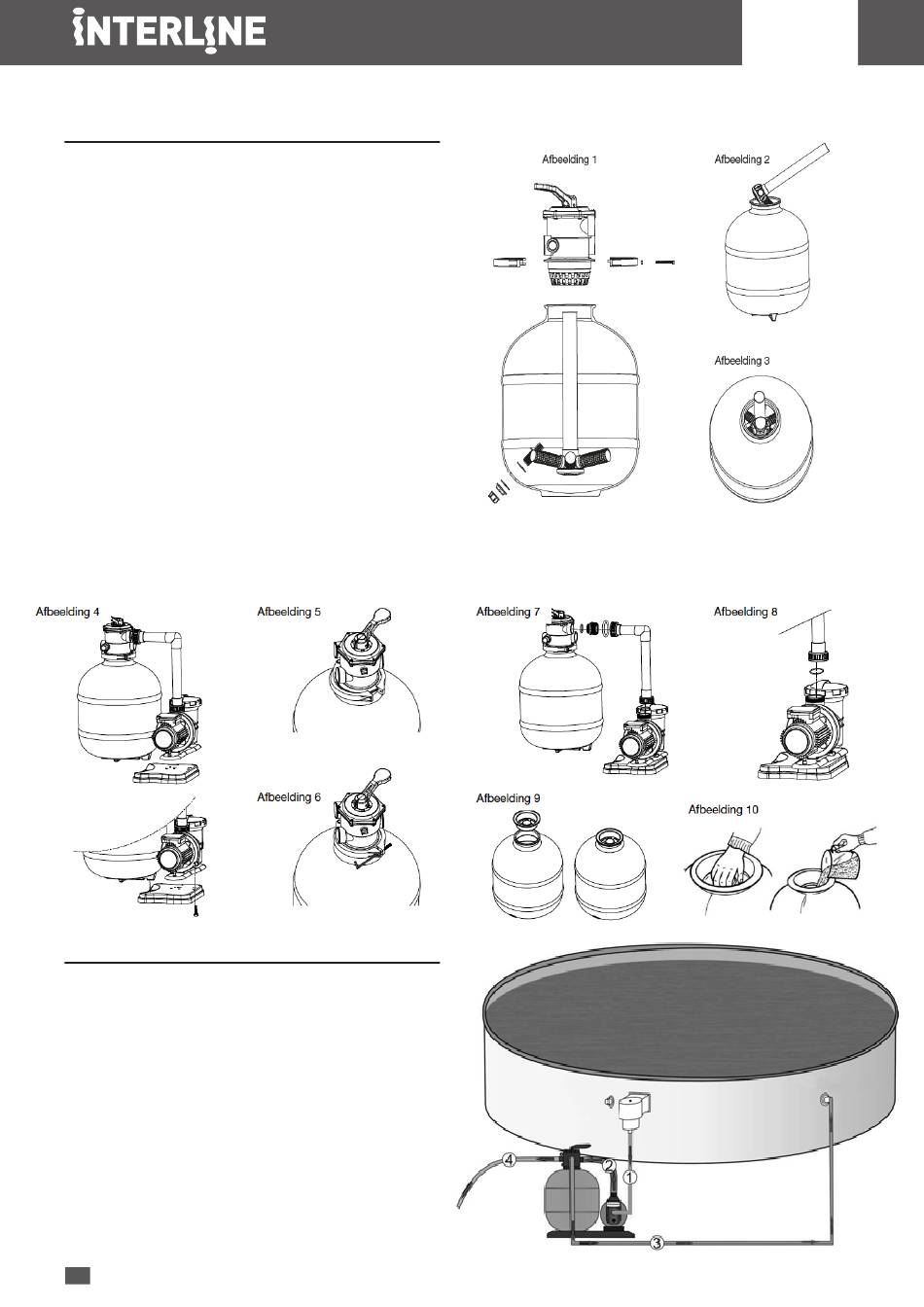 INTERLINE

Afbeelding 1

Afbeelding 2

Afbeelding 3

Afbeelding 4

Afbeelding 5

Afbeelding 6

Afbeelding 7

Afbeelding 8

Afbeelding 9

Afbeelding 10

4

2

1

3