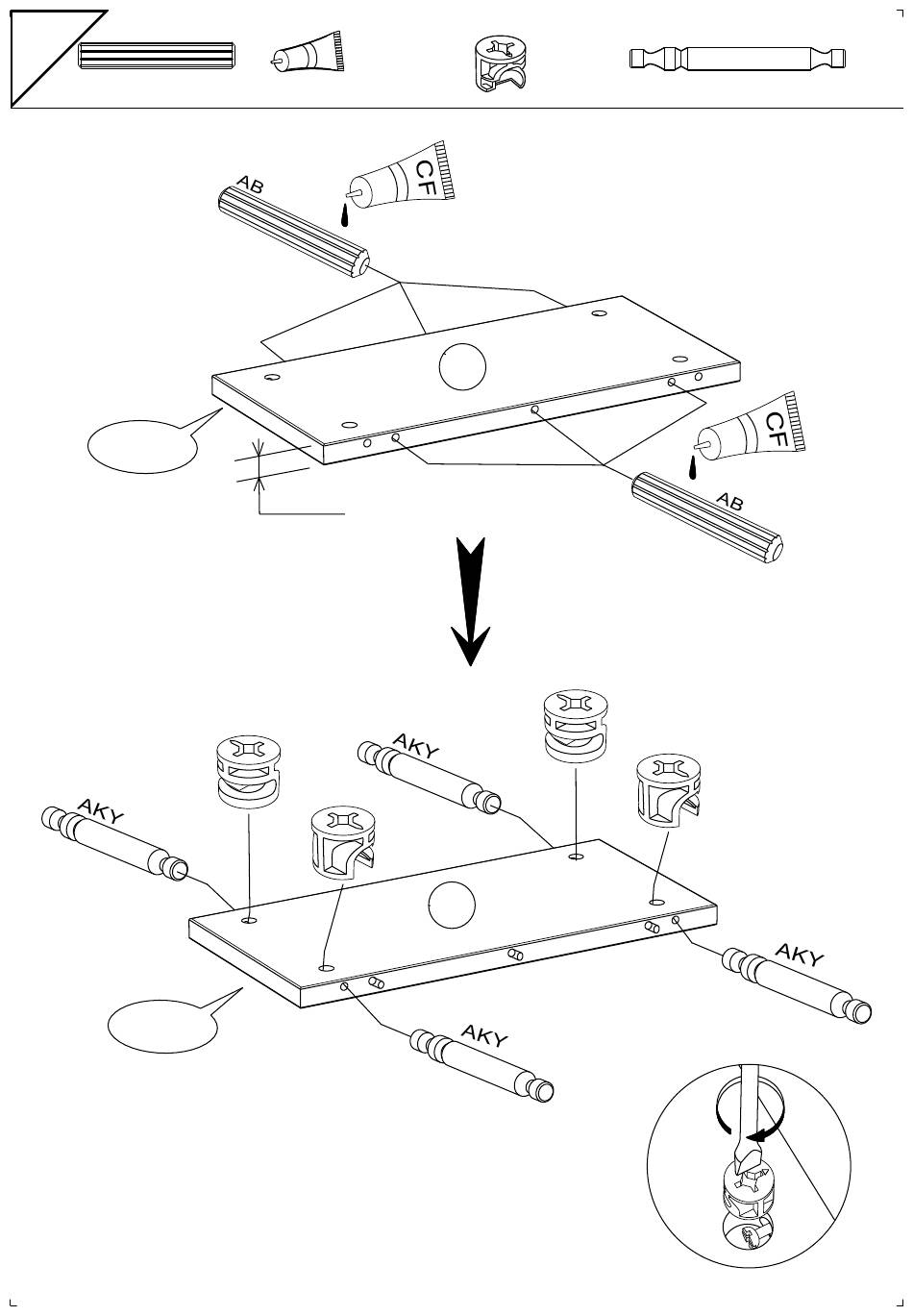 AB
CF
CF
AB
AKY
AKY
AKY
AKY